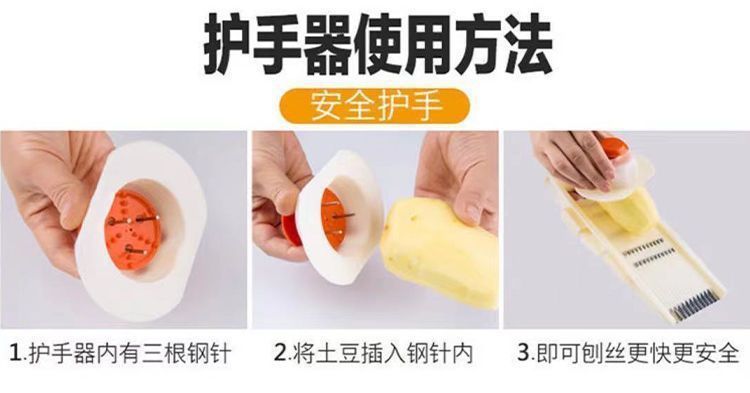 护手器使用方法

安全护手

1.护手器内有三根钢针

2.将土豆插入钢针内

3.即可刨丝更快更安全