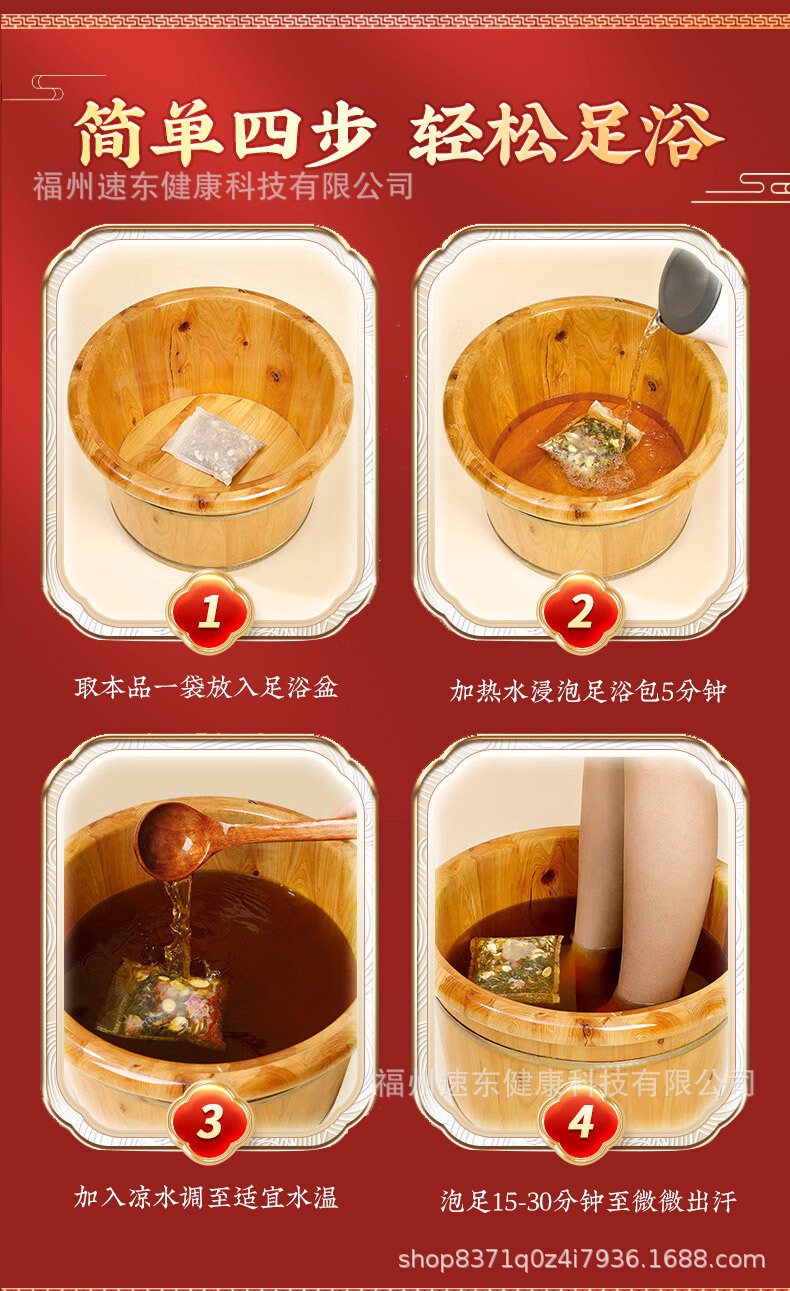 简单四步 轻松足浴

福州速东健康科技有限公司

1

取本品一袋放入足浴盆

2

加热水浸泡足浴包5分钟

3

加入凉水调至适宜水温

福州速东健康科技有限公司

4

泡足15-30分钟至微微出汗

shop8371q0z4i7936.1688.com