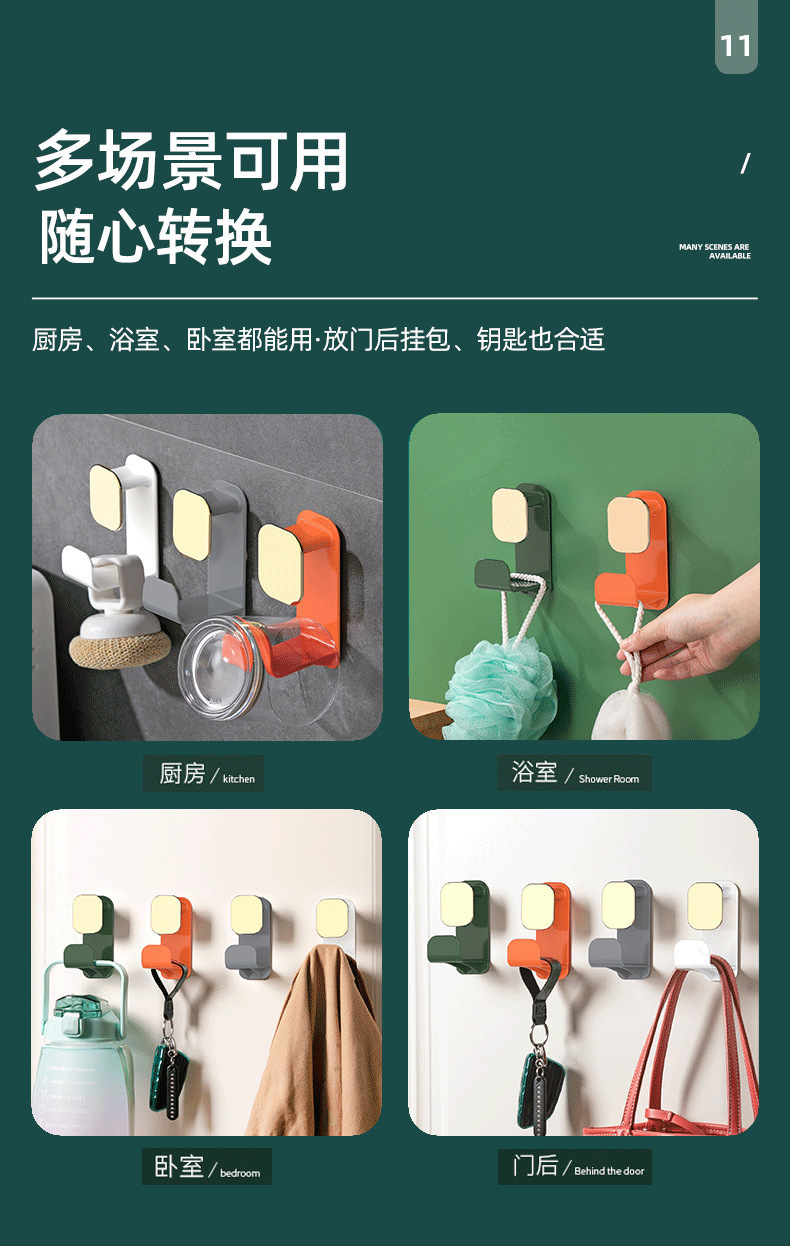 11

多场景可用
随心转换

/

MANY SCENES ARE AVAILABLE

厨房、浴室、卧室都能用·放门后挂包、钥匙也合适

厨房 / kitchen

浴室 / Shower Room

卧室 / bedroom

门后 / Behind the door