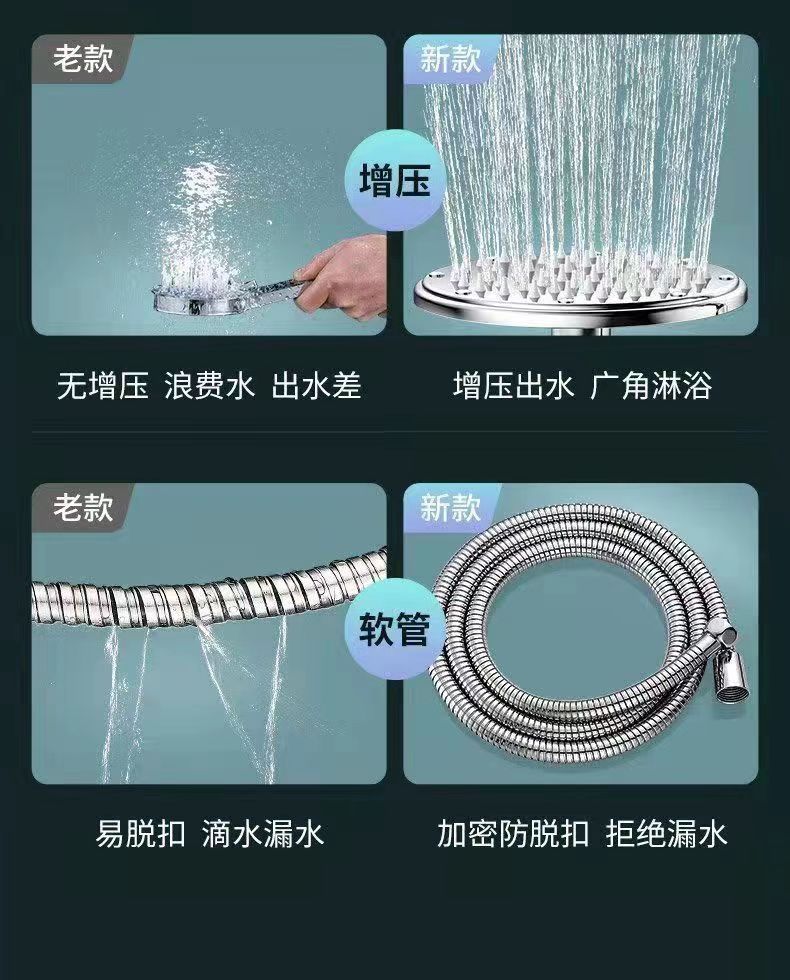 老款

增压

新款

无增压 浪费水 出水差

增压出水 广角淋浴

老款

软管

新款

易脱扣 滴水漏水

加密防脱扣 拒绝漏水