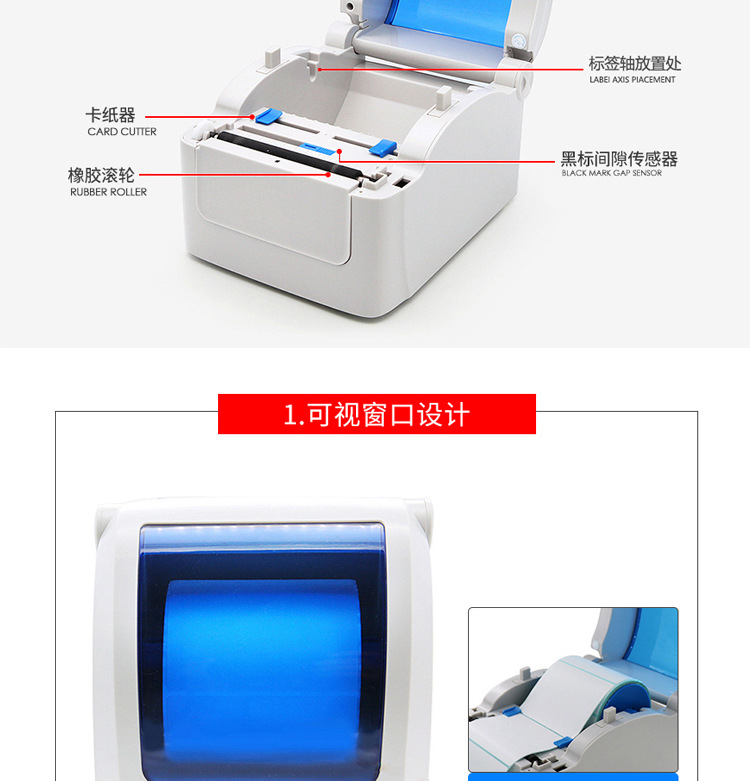 标签轴放置处
LABEI AXIS PIACEMENT

卡纸器
CARD CUTTER

黑标间隙传感器
BLACK MARK GAP SENSOR

橡胶滚轮
RUBBER ROLLER

1.可视窗口设计