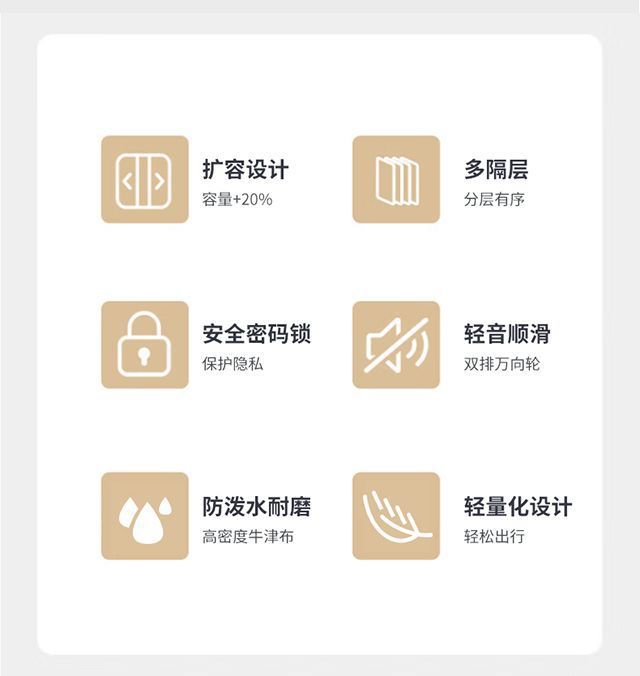 扩容设计
容量+20%

多隔层
分层有序

安全密码锁
保护隐私

轻音顺滑
双排万向轮

防泼水耐磨
高密度牛津布

轻量化设计
轻松出行