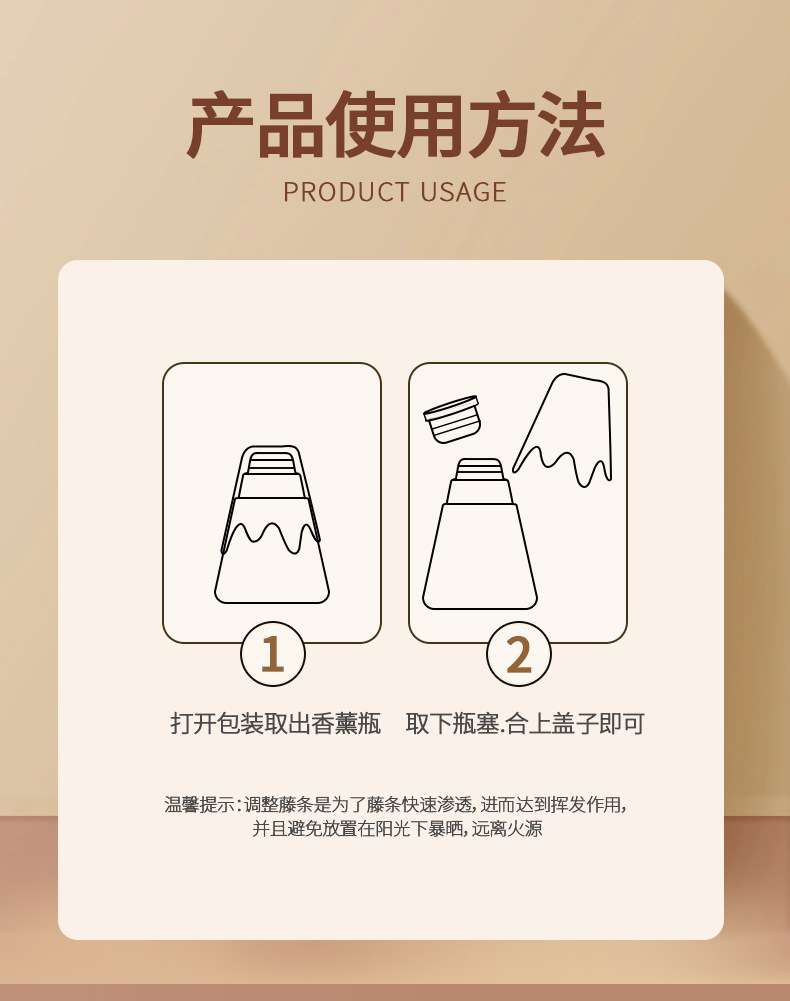 产品使用方法
PRODUCT USAGE

1
打开包装取出香薰瓶

2
取下瓶塞.合上盖子即可

温馨提示:调整藤条是为了藤条快速渗透,进而达到挥发作用,并且避免放置在阳光下暴晒,远离火源