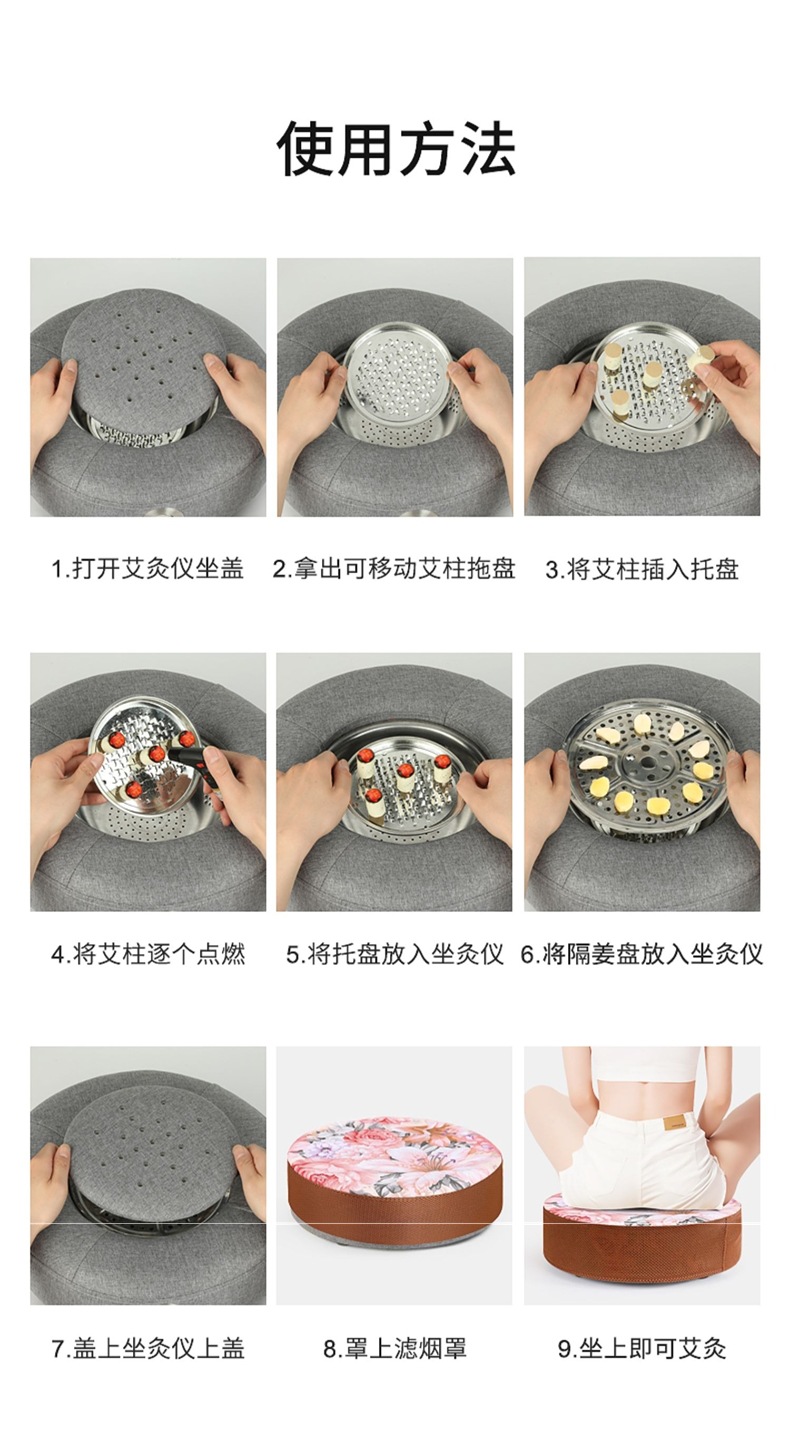 使用方法

1.打开艾灸仪坐盖

2.拿出可移动艾柱拖盘

3.将艾柱插入托盘

4.将艾柱逐个点燃

5.将托盘放入坐灸仪

6.将隔姜盘放入坐灸仪

7.盖上坐灸仪上盖

8.罩上滤烟罩

9.坐上即可艾灸