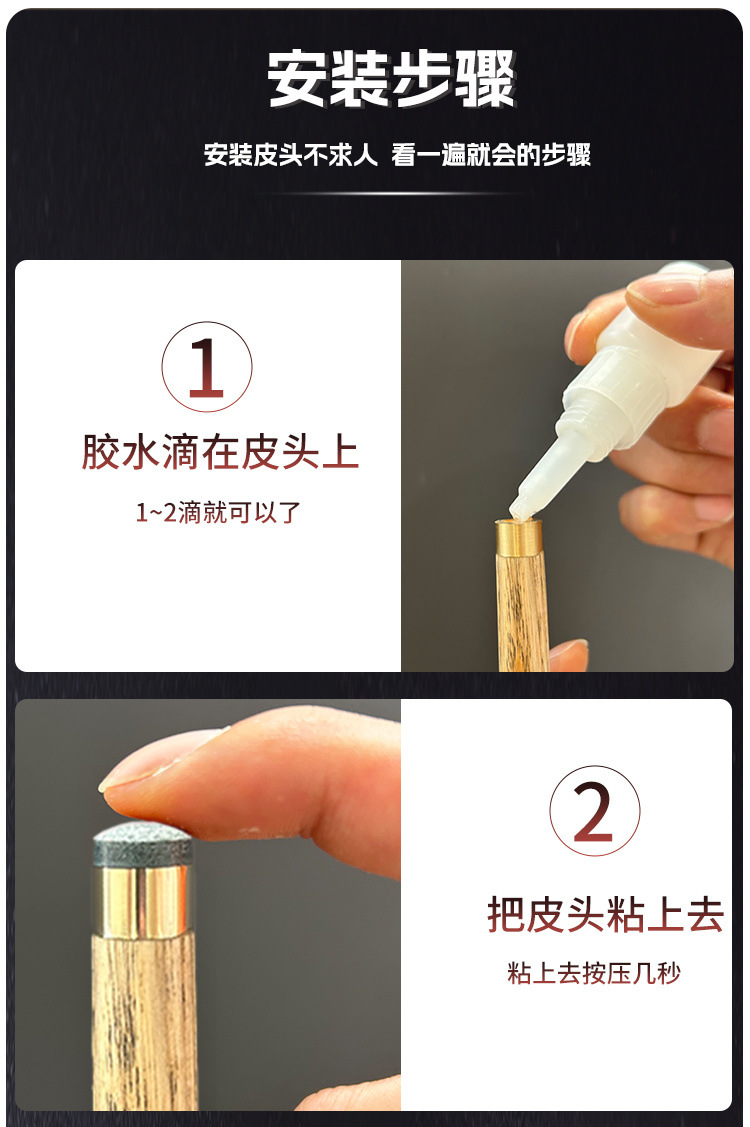 安装步骤

安装皮头不求人 看一遍就会的步骤

1

胶水滴在皮头上

1~2滴就可以了

2

把皮头粘上去

粘上去按压几秒