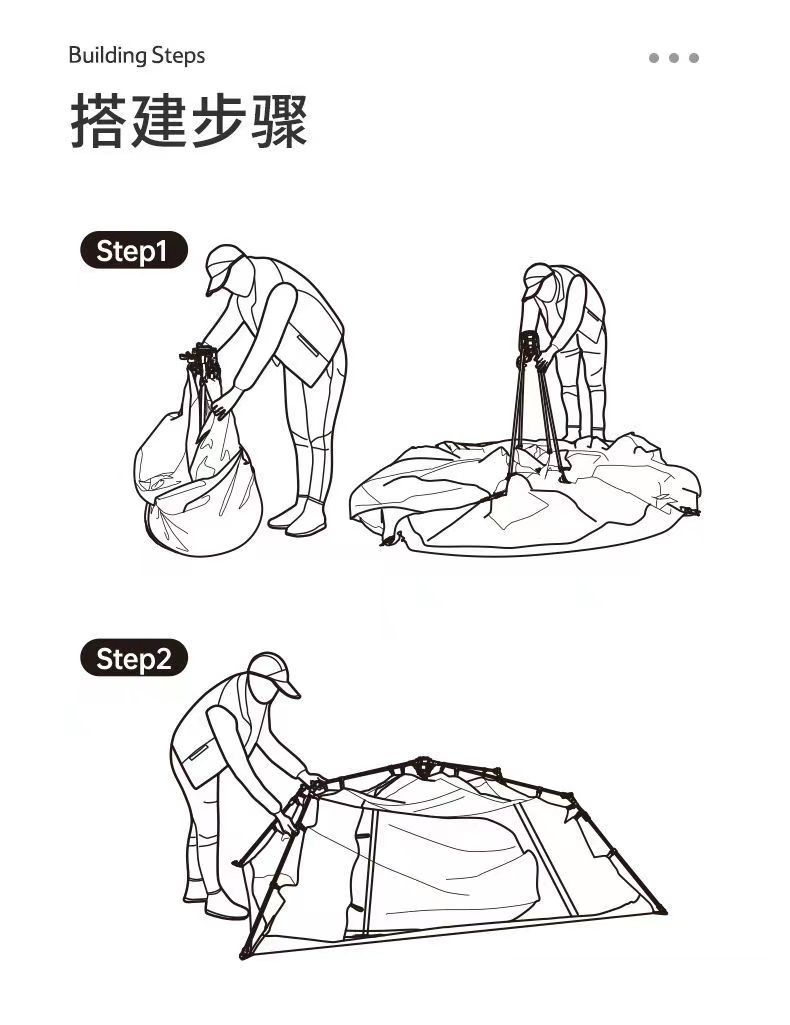 Building Steps

搭建步骤

Step1

Step2