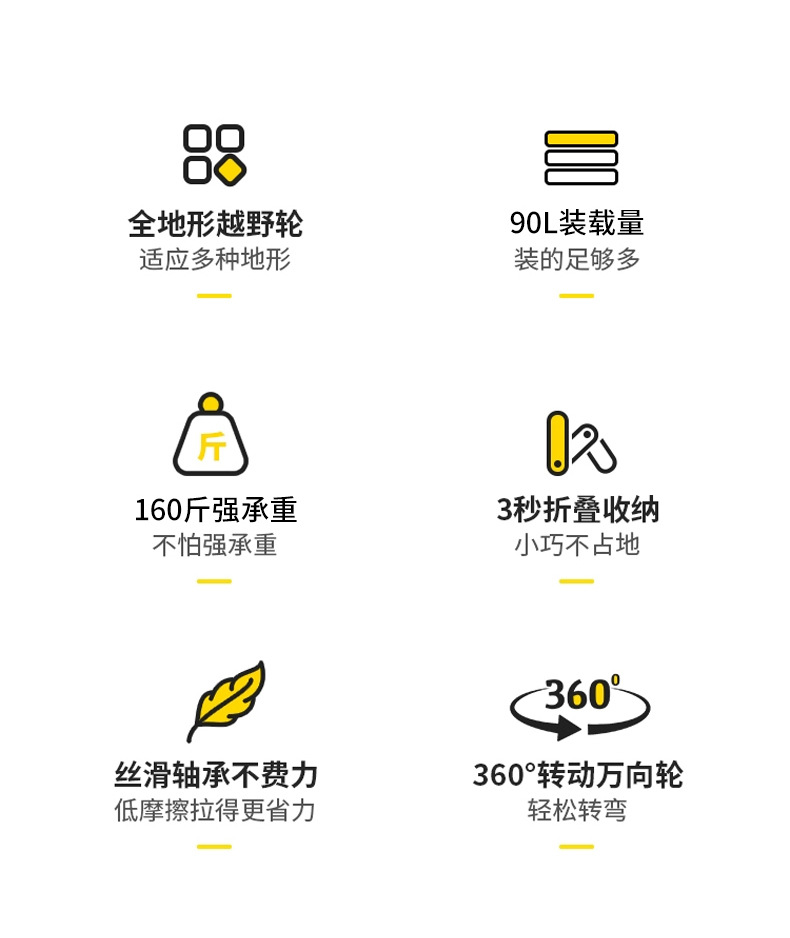 全地形越野轮
适应多种地形

90L装载量
装的足够多

斤

160斤强承重
不怕强承重

3秒折叠收纳
小巧不占地

丝滑轴承不费力
低摩擦拉得更省力

360°

360°转动万向轮
轻松转弯