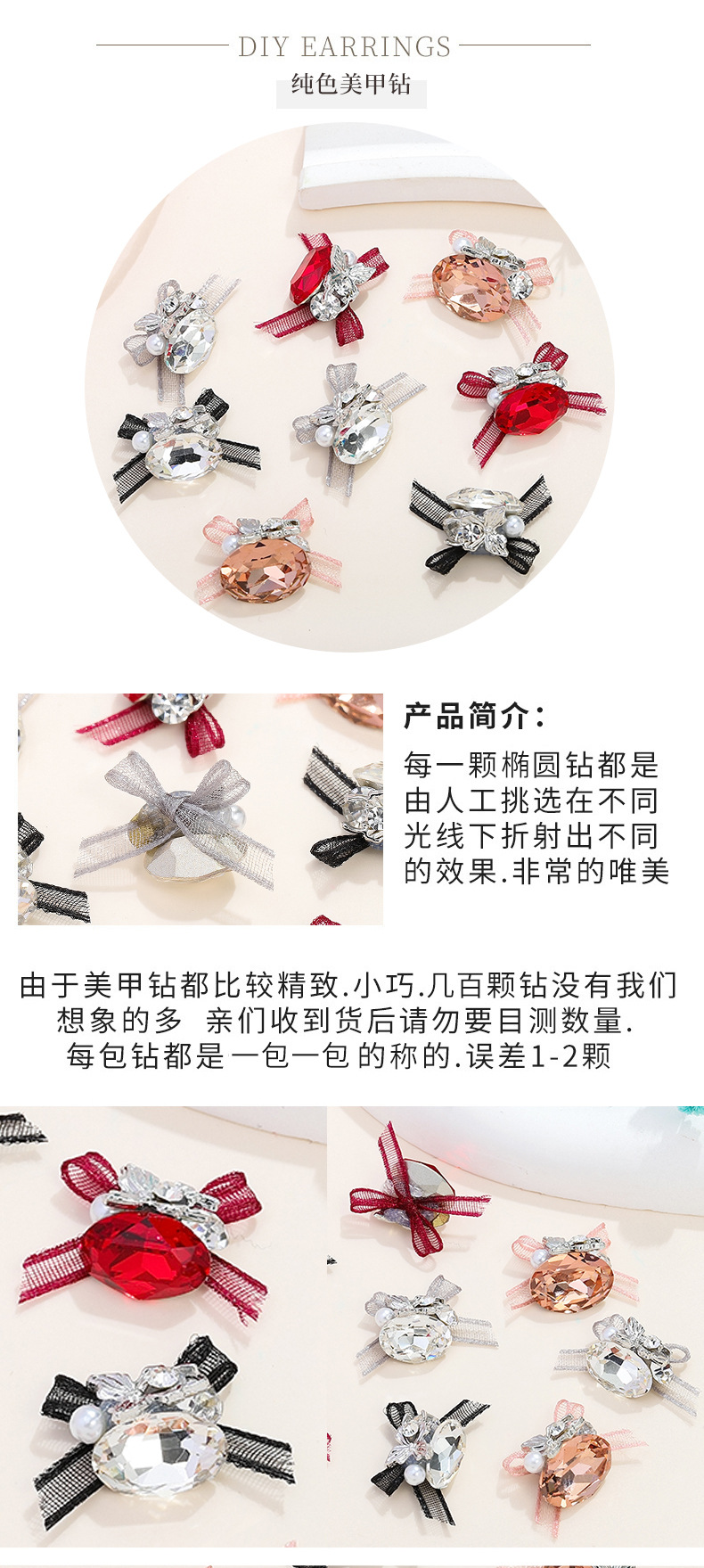 DIY EARRINGS
纯色美甲钻

产品简介:
每一颗椭圆钻都是由人工挑选在不同光线下折射出不同的效果.非常的唯美

由于美甲钻都比较精致.小巧.几百颗钻没有我们想象的多 亲们收到货后请勿要目测数量.
每包钻都是一包一包 的称的.误差1-2颗