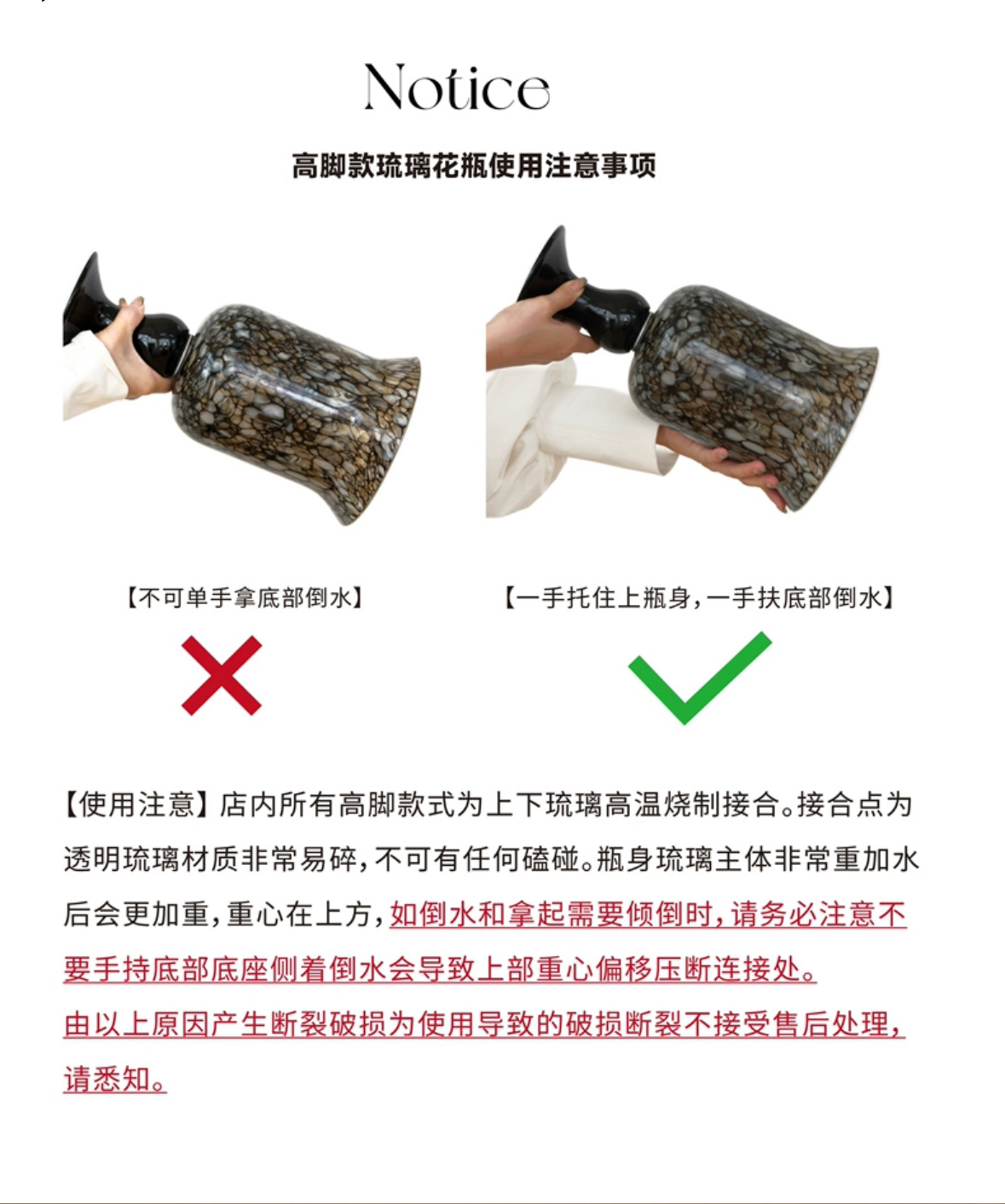 Notice

高脚款琉璃花瓶使用注意事项

【不可单手拿底部倒水】

【一手托住上瓶身，一手扶底部倒水】

【使用注意】店内所有高脚款式为上下琉璃高温烧制接合。接合点为透明琉璃材质非常易碎，不可有任何磕碰。瓶身琉璃主体非常重加水后会更加重，重心在上方，如倒水和拿起需要倾倒时，请务必注意不要手持底部底座侧着倒水会导致上部重心偏移压断连接处。

由以上原因产生断裂破损为使用导致的破损断裂不接受售后处理，请悉知。