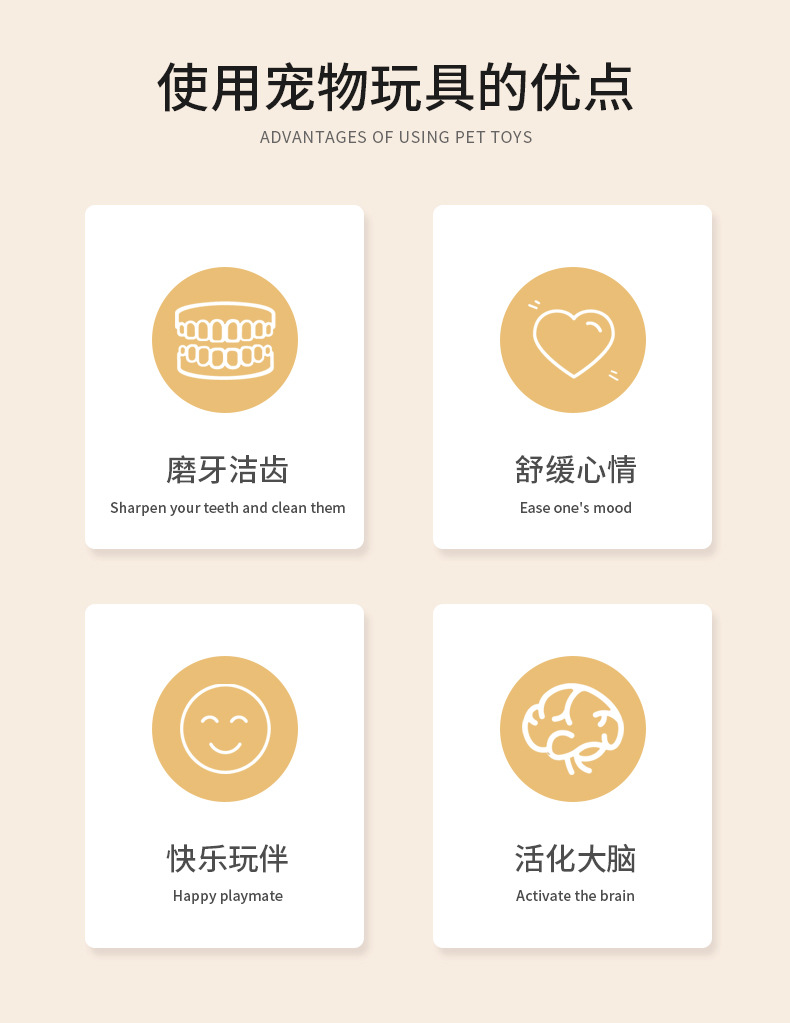 使用宠物玩具的优点
ADVANTAGES OF USING PET TOYS

磨牙洁齿
Sharpen your teeth and clean them

舒缓心情
Ease one's mood

快乐玩伴
Happy playmate

活化大脑
Activate the brain