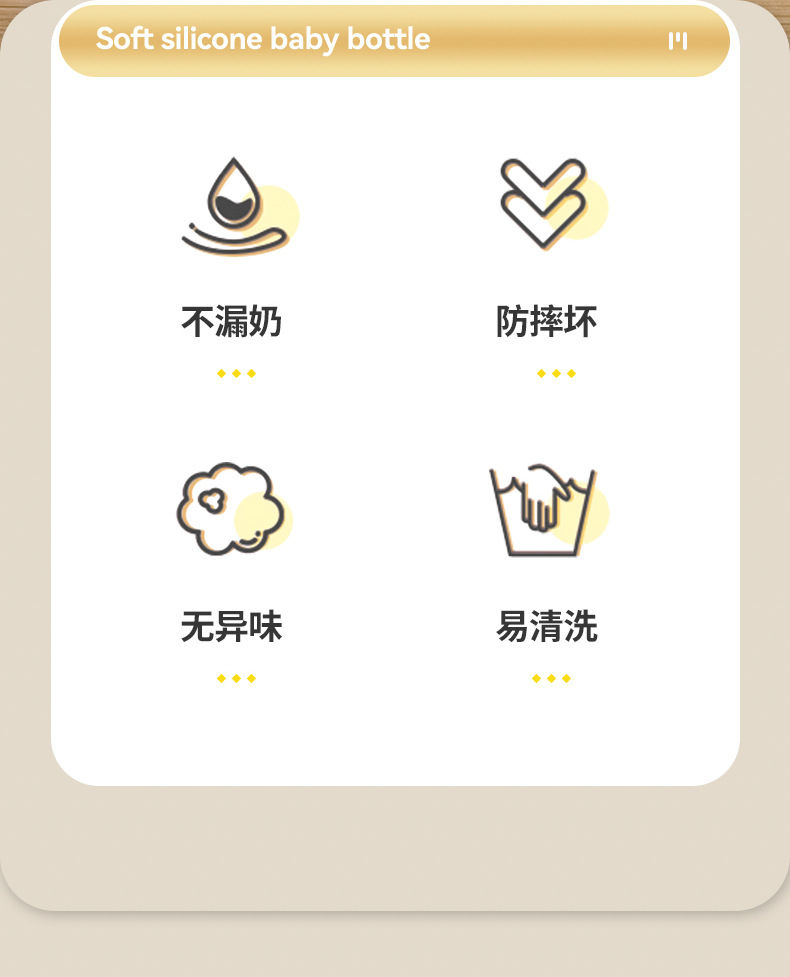 Soft silicone baby bottle

不漏奶

防摔坏

无异味

易清洗