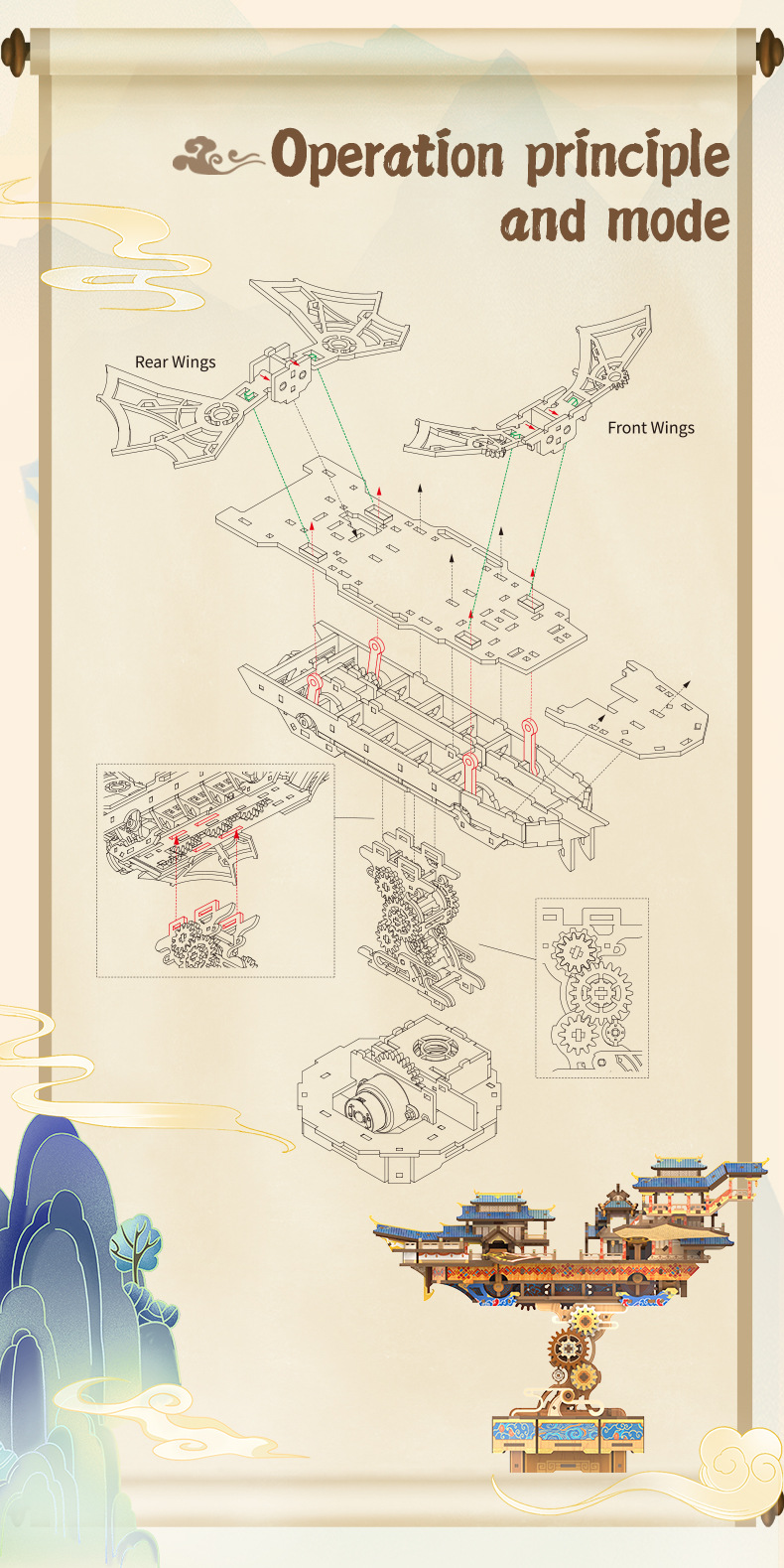 Operation principle and mode

Rear Wings

Front Wings