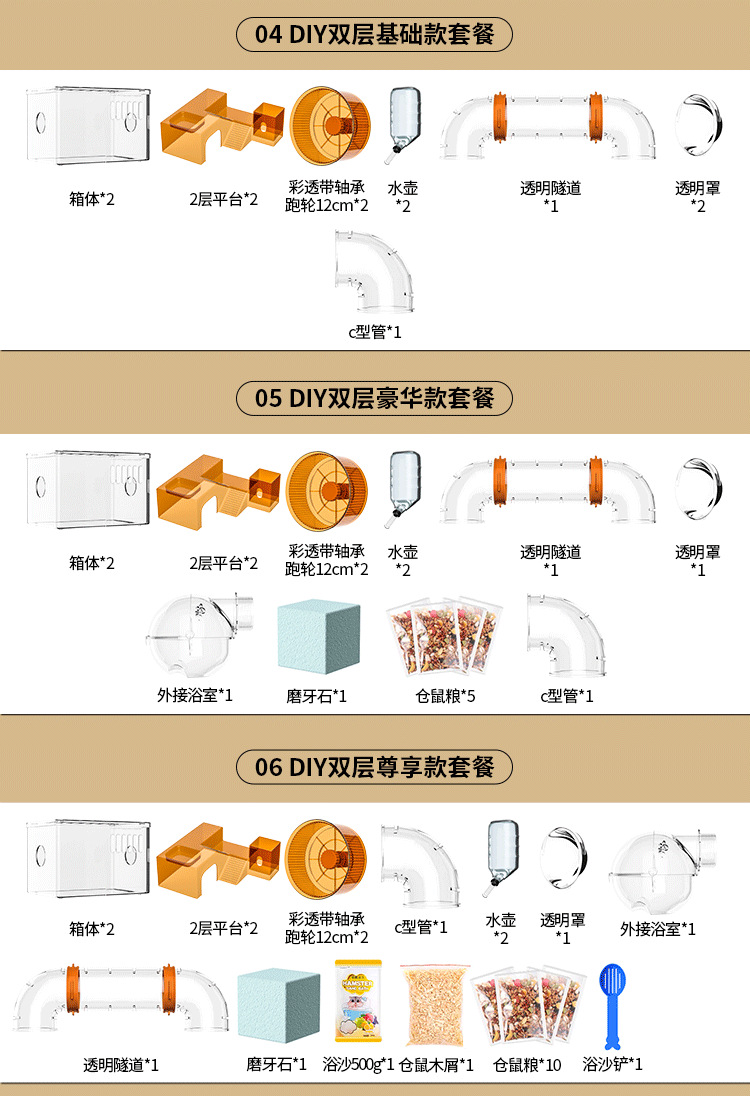 04 DIY双层基础款套餐

箱体*2

2层平台*2

彩透带轴承跑轮12cm*2

水壶*2

透明隧道*1

透明罩*2

c型管*1

05 DIY双层豪华款套餐

箱体*2

2层平台*2

彩透带轴承跑轮12cm*2

水壶*2

透明隧道*1

透明罩*1

外接浴室*1

磨牙石*1

仓鼠粮*5

c型管*1

06 DIY双层尊享款套餐

箱体*2

2层平台*2

彩透带轴承跑轮12cm*2

c型管*1

水壶*2

透明罩*1

外接浴室*1

透明隧道*1

磨牙石*1

HAMSTER

浴沙500g*1

仓鼠木屑*1

仓鼠粮*10

浴沙铲*1