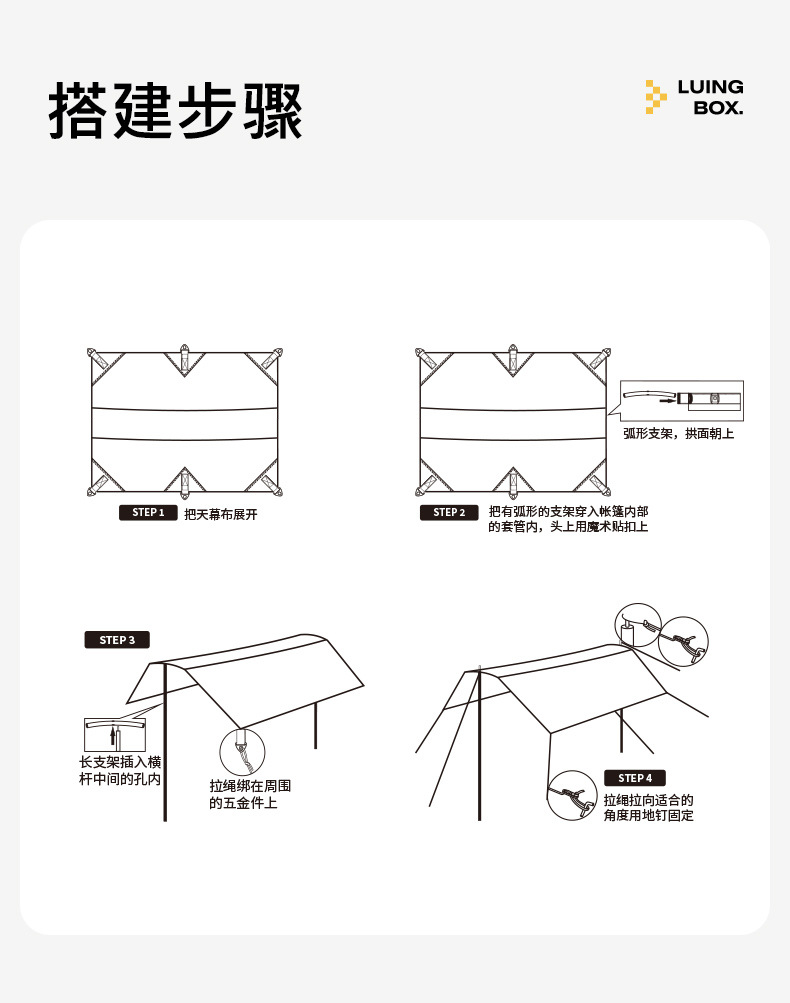 搭建步骤

LUING BOX.

STEP 1 把天幕布展开

弧形支架，拱面朝上

STEP 2 把有弧形的支架穿入帐篷内部的套管内，头上用魔术贴扣上

STEP 3

长支架插入横杆中间的孔内

拉绳绑在周围的五金件上

STEP 4

拉绳拉向适合的角度用地钉固定