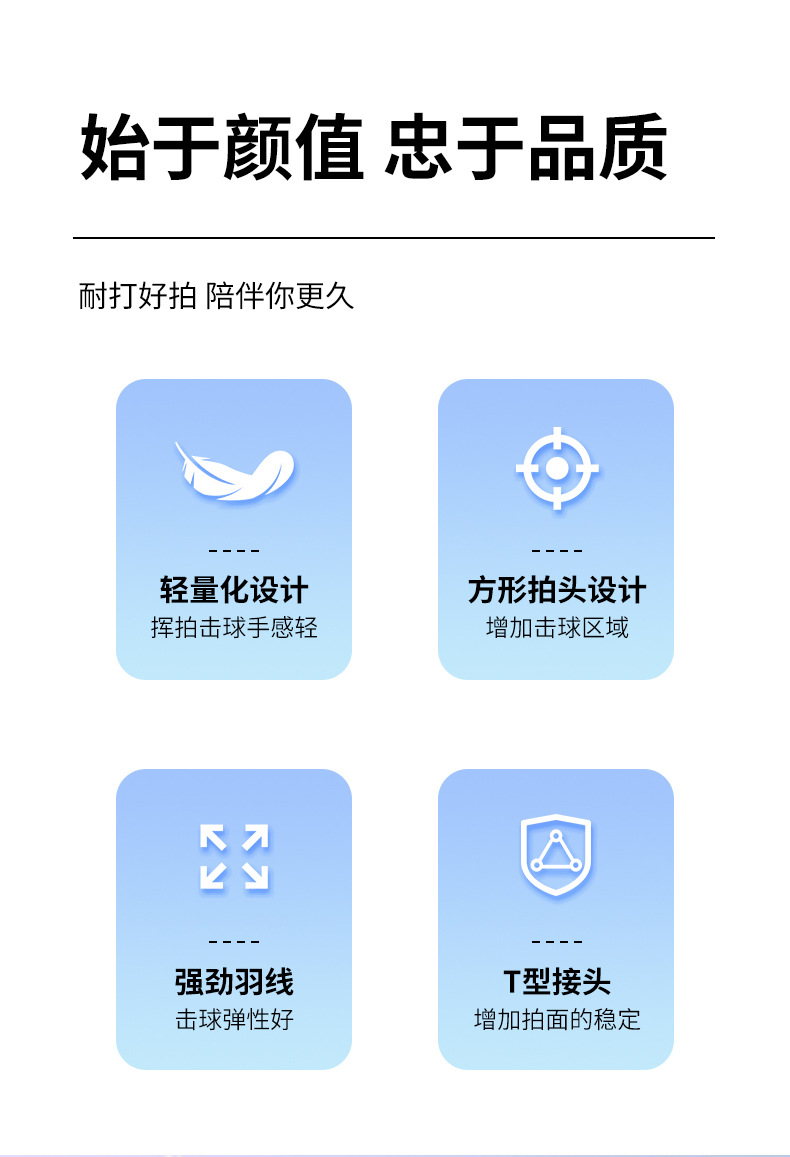 始于颜值 忠于品质

耐打好拍 陪伴你更久

----

轻量化设计

挥拍击球手感轻

----

方形拍头设计

增加击球区域

----

强劲羽线

击球弹性好

----

T型接头

增加拍面的稳定