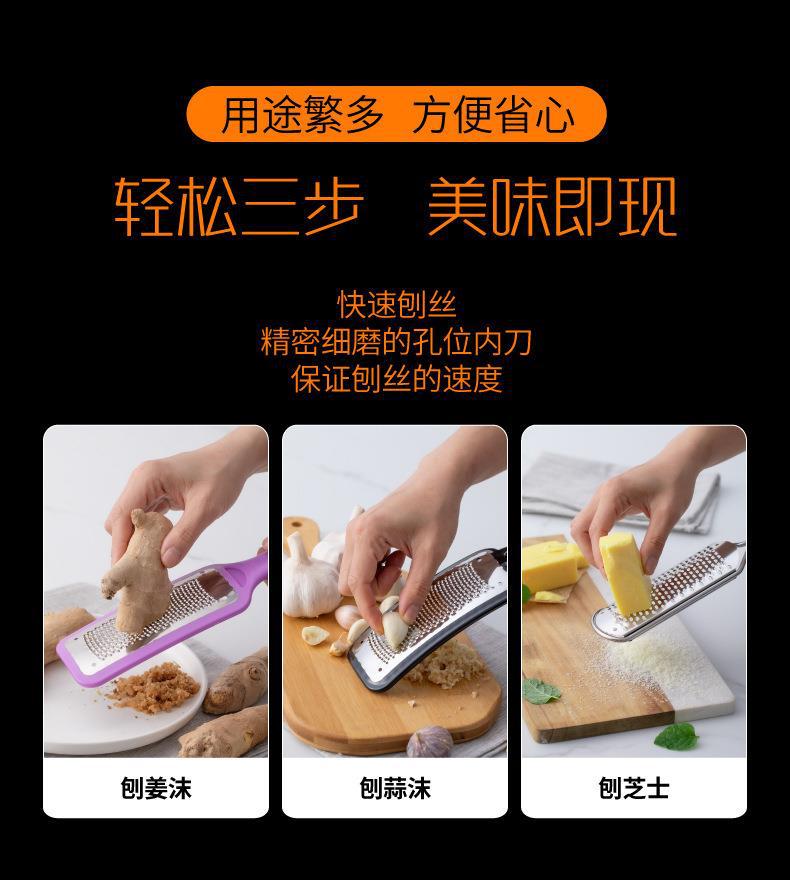 用途繁多 方便省心

轻松三步 美味即现

快速刨丝
精密细磨的孔位内刀
保证刨丝的速度

刨姜沫

刨蒜沫

刨芝士