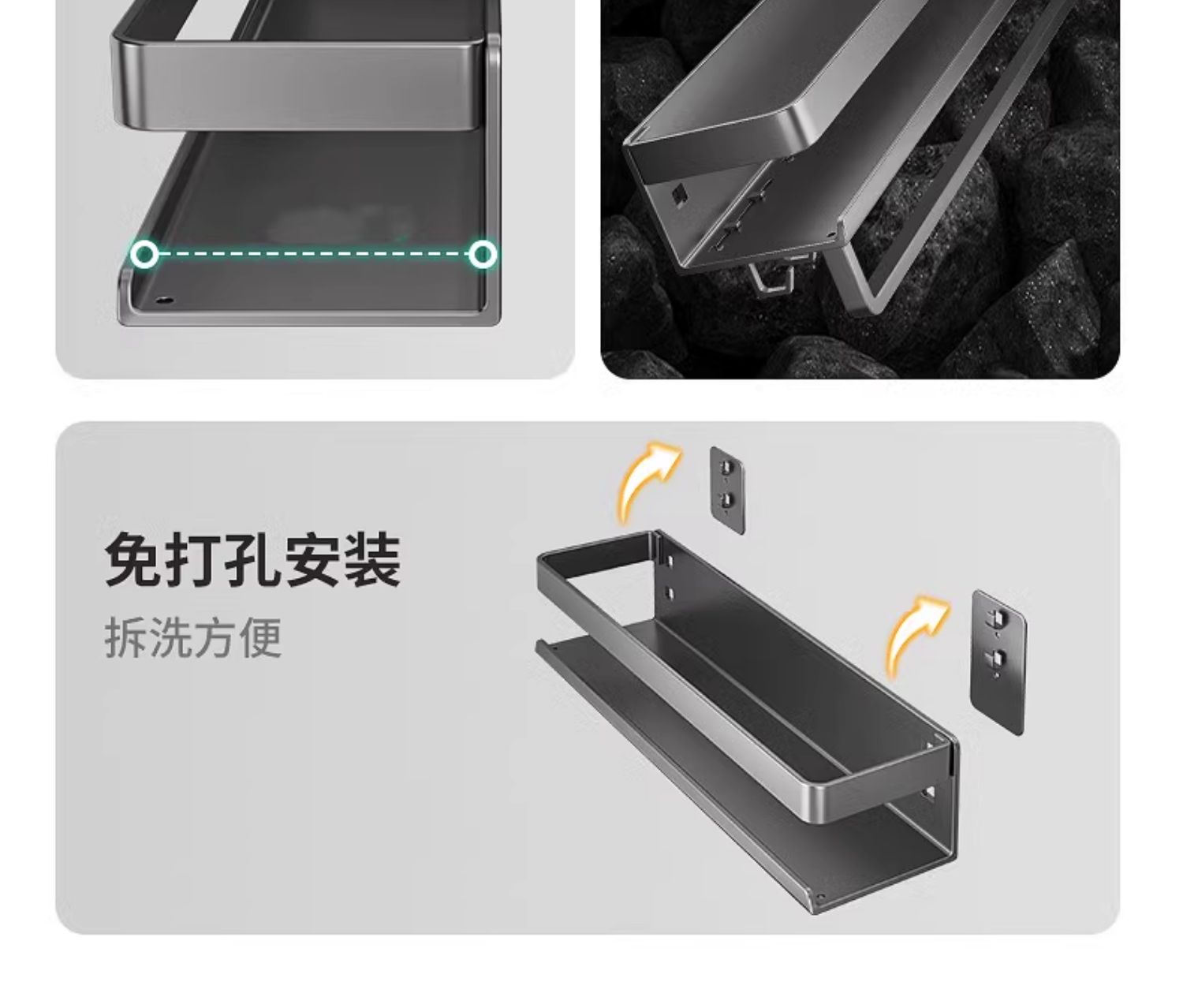 免打孔安装
拆洗方便