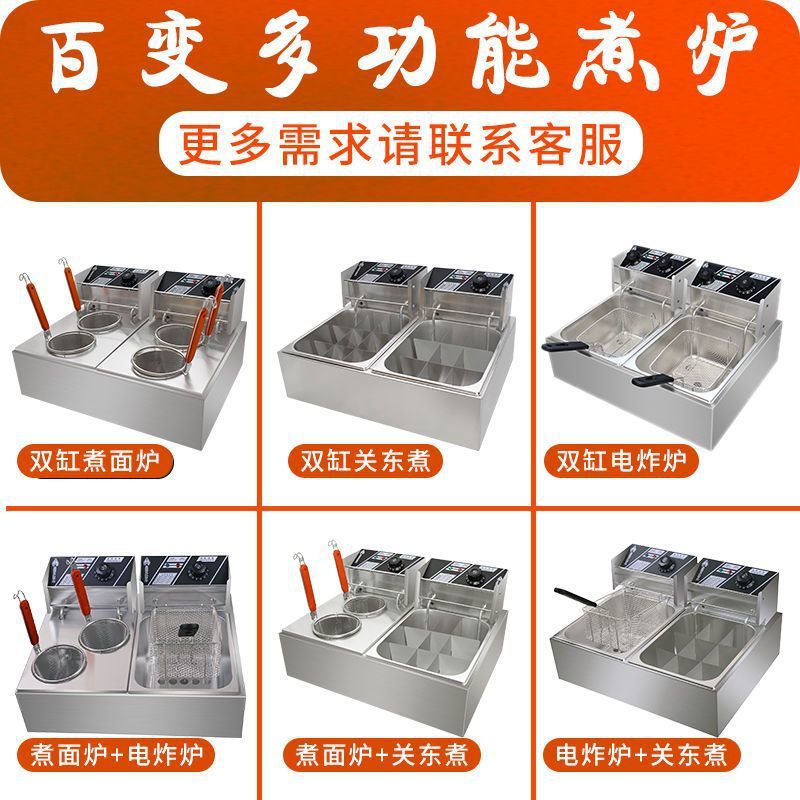 百变多功能煮炉

更多需求请联系客服

双缸煮面炉

双缸关东煮

双缸电炸炉

煮面炉+电炸炉

煮面炉+关东煮

电炸炉+关东煮