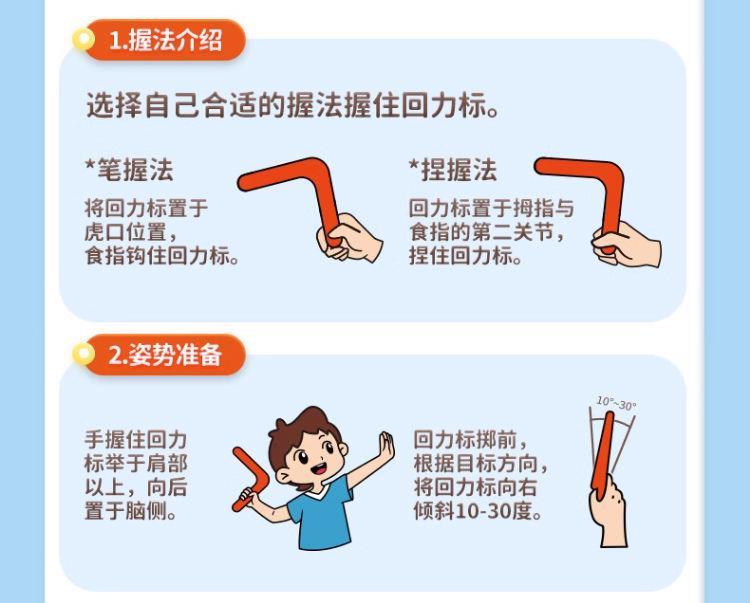 1.握法介绍

选择自己合适的握法握住回力标。

*笔握法

将回力标置于虎口位置，食指钩住回力标。

*捏握法

回力标置于拇指与食指的第二关节，捏住回力标。

2.姿势准备

手握住回力标举于肩部以上，向后置于脑侧。

回力标掷前，根据目标方向，将回力标向右倾斜10-30度。

10°~30°