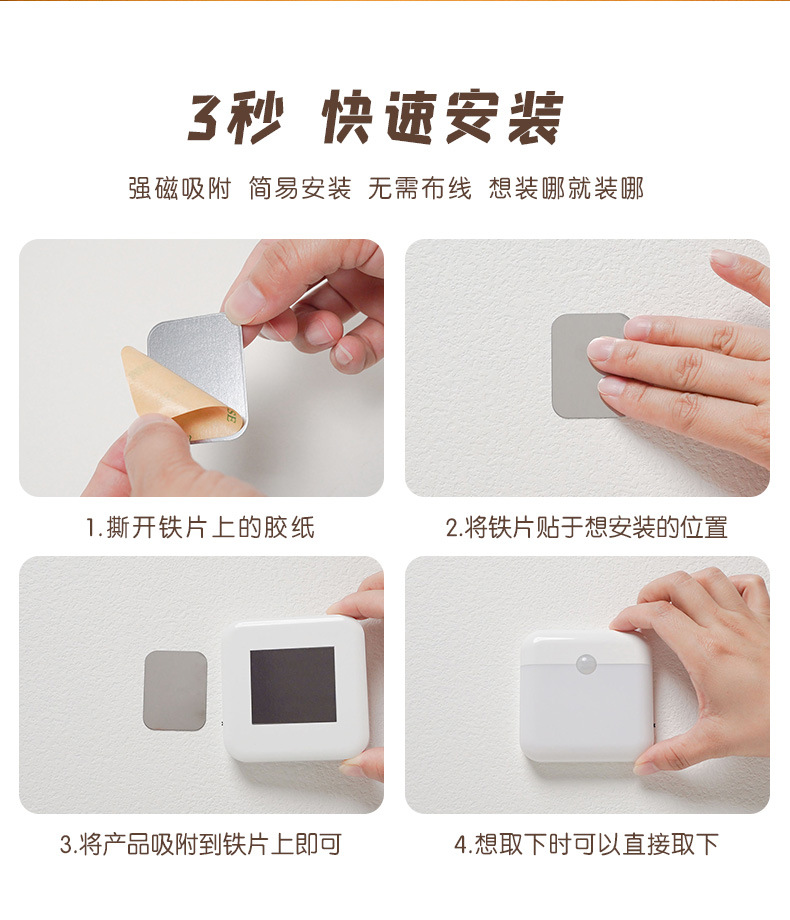 3秒 快速安装

强磁吸附 简易安装 无需布线 想装哪就装哪

1.撕开铁片上的胶纸

2.将铁片贴于想安装的位置

3.将产品吸附到铁片上即可

4.想取下时可以直接取下