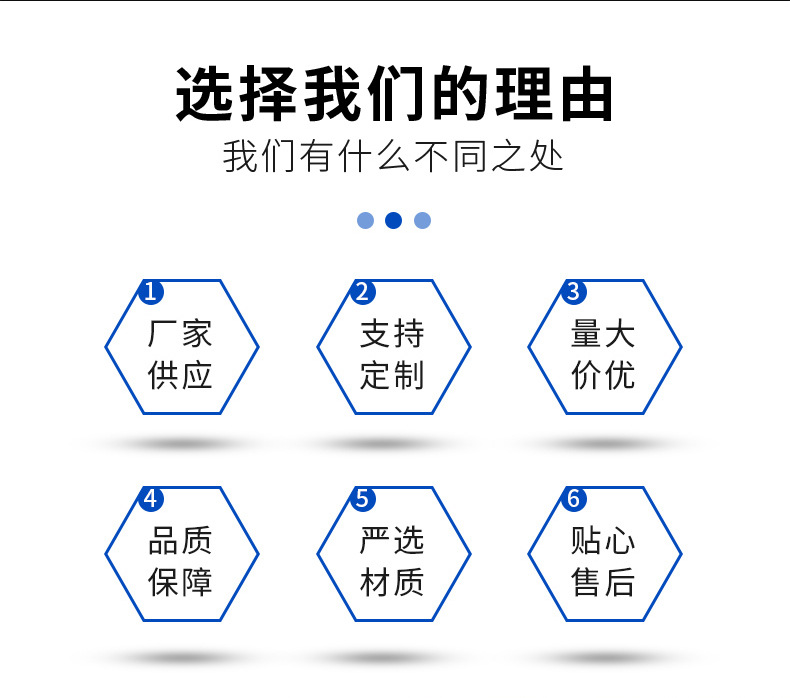 选择我们的理由

我们有什么不同之处

1
厂家
供应

2
支持
定制

3
量大
价优

4
品质
保障

5
严选
材质

6
贴心
售后