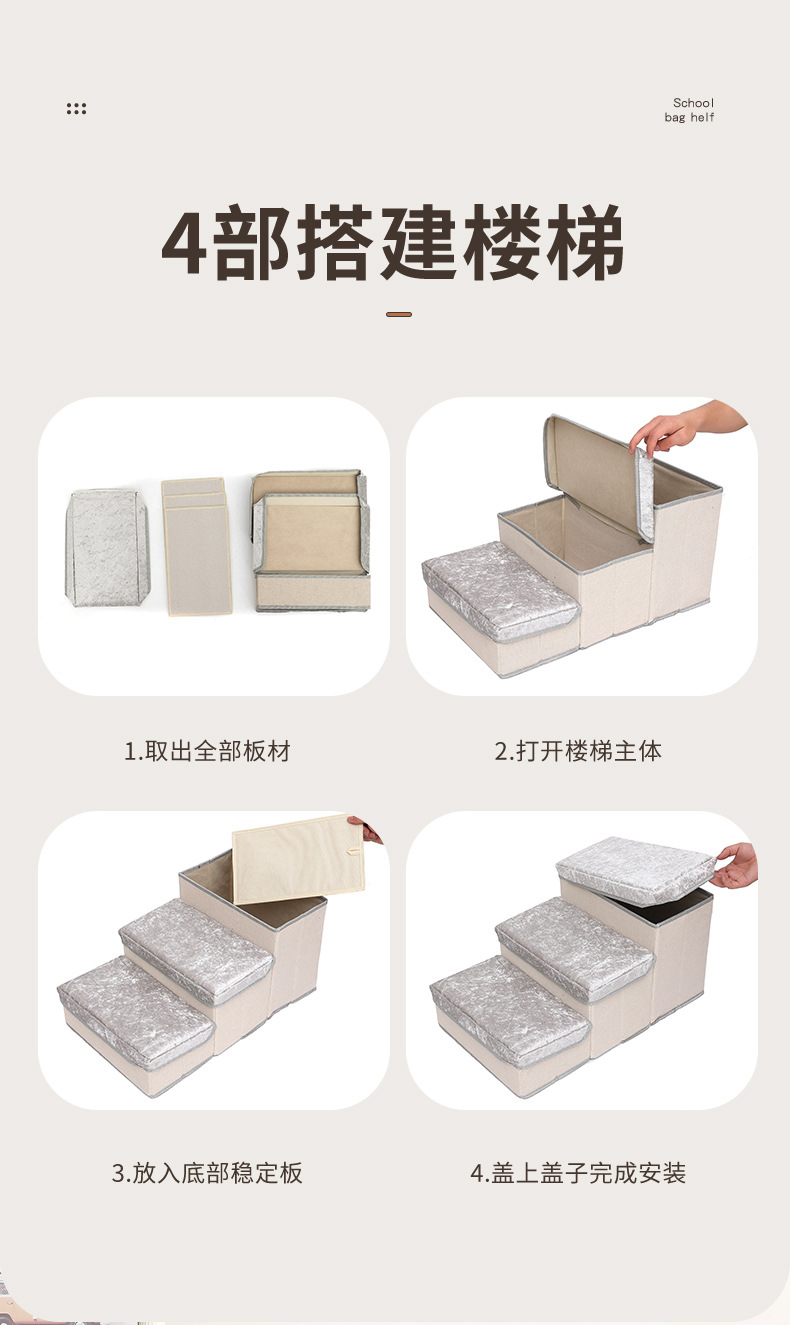 School
bag helf

4部搭建楼梯

1.取出全部板材

2.打开楼梯主体

3.放入底部稳定板

4.盖上盖子完成安装