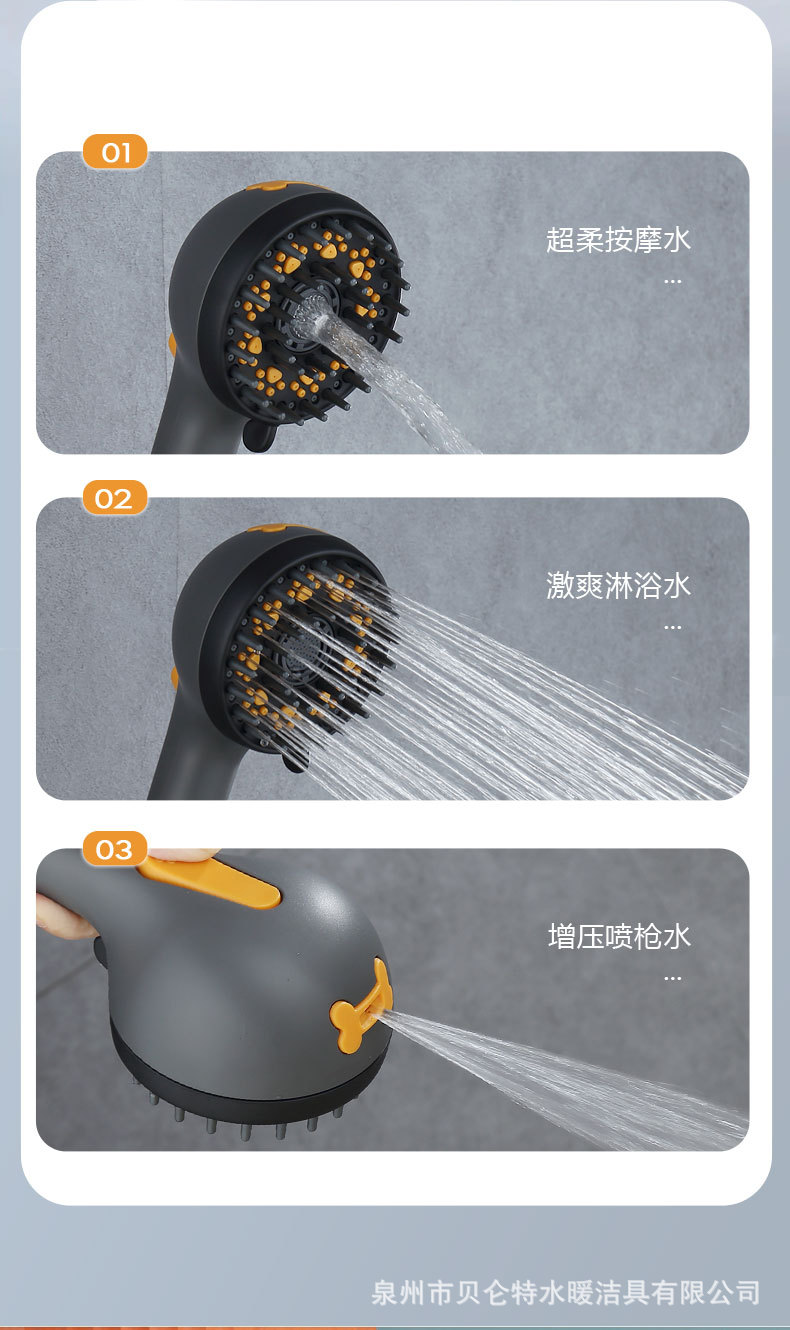 01

超柔按摩水
...

02

激爽淋浴水
...

03

增压喷枪水
...

泉州市贝仑特水暖洁具有限公司