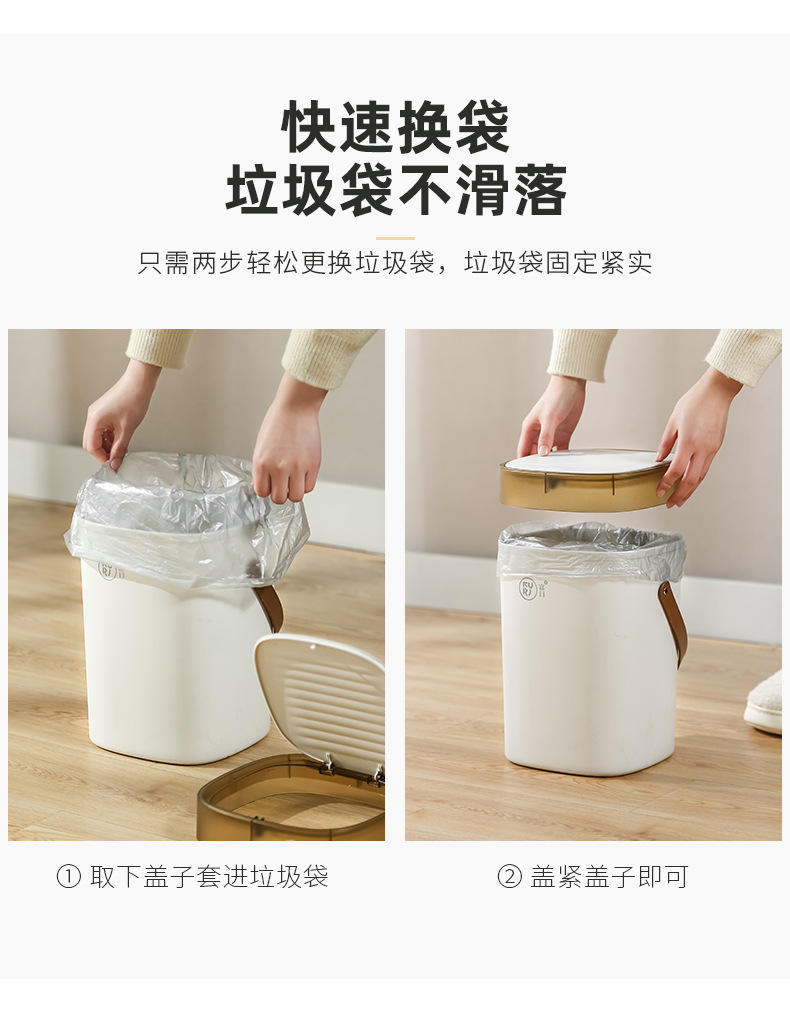 快速换袋
垃圾袋不滑落

只需两步轻松更换垃圾袋，垃圾袋固定紧实

① 取下盖子套进垃圾袋

② 盖紧盖子即可