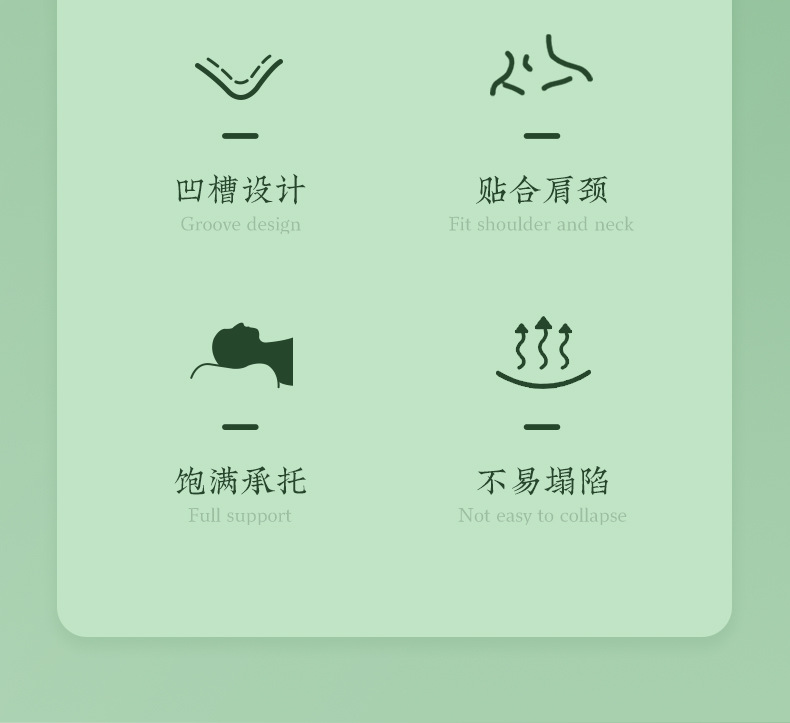 凹槽设计
Groove design

贴合肩颈
Fit shoulder and neck

饱满承托
Full support

不易塌陷
Not easy to collapse