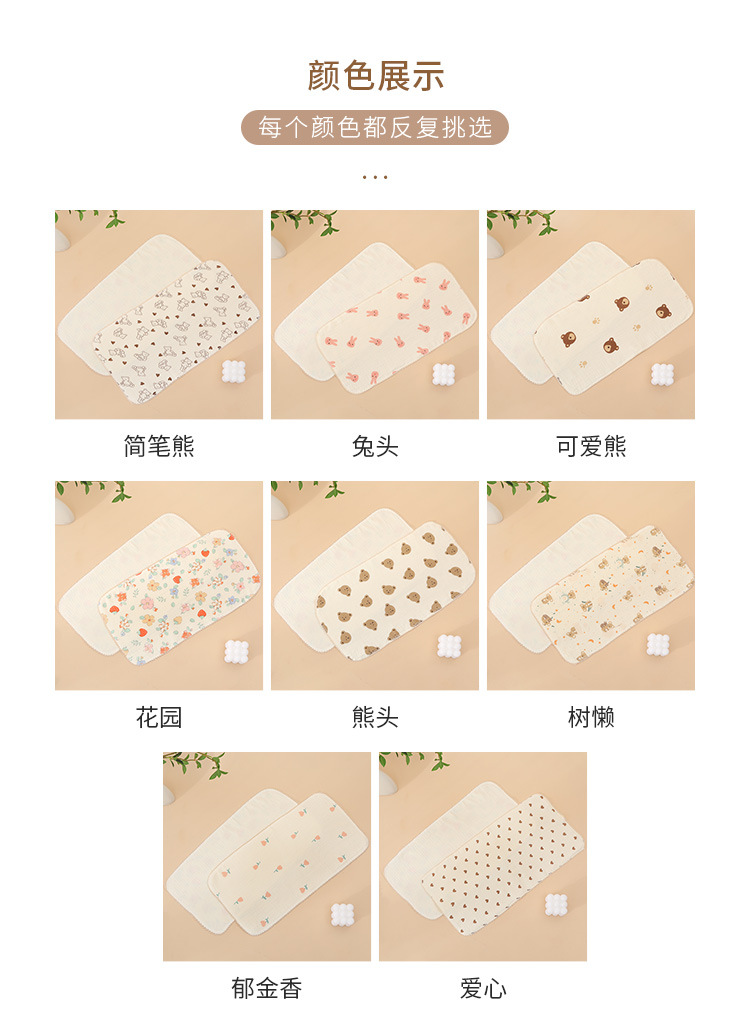 颜色展示

每个颜色都反复挑选

...

简笔熊

兔头

可爱熊

花园

熊头

树懒

郁金香

爱心