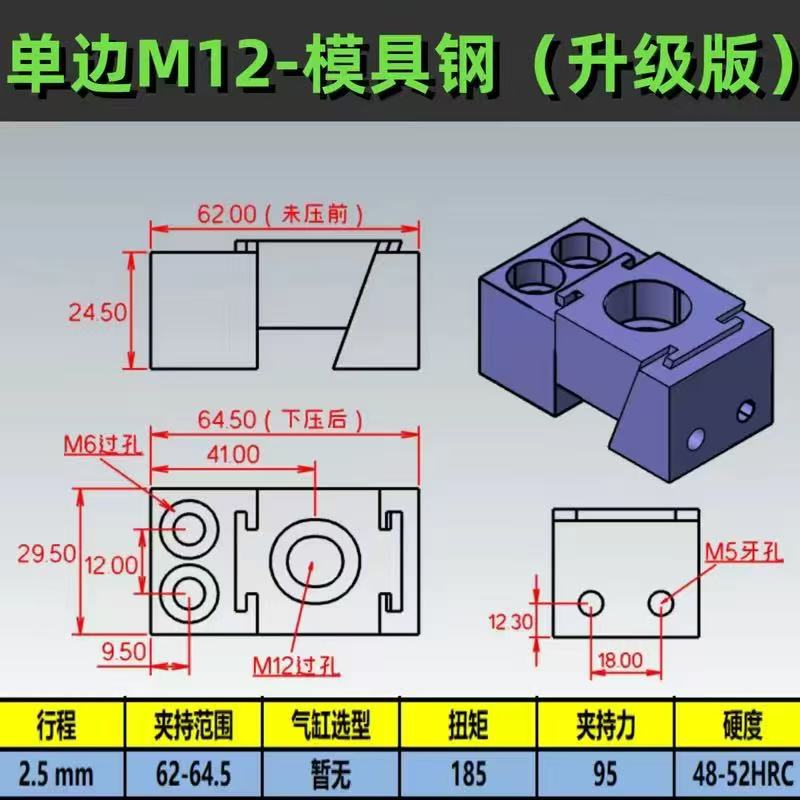 单边M12-模具钢（升级版）

62.00（未压前）

24.50

64.50（下压后）

M6过孔

41.00

29.50

12.00

9.50

M12过孔

M5牙孔

12.30

18.00

| 行程 | 夹持范围 | 气缸选型 | 扭矩 | 夹持力 | 硬度 |
|---|---|---|---|---|---|
| 2.5 mm | 62-64.5 | 暂无 | 185 | 95 | 48-52HRC |