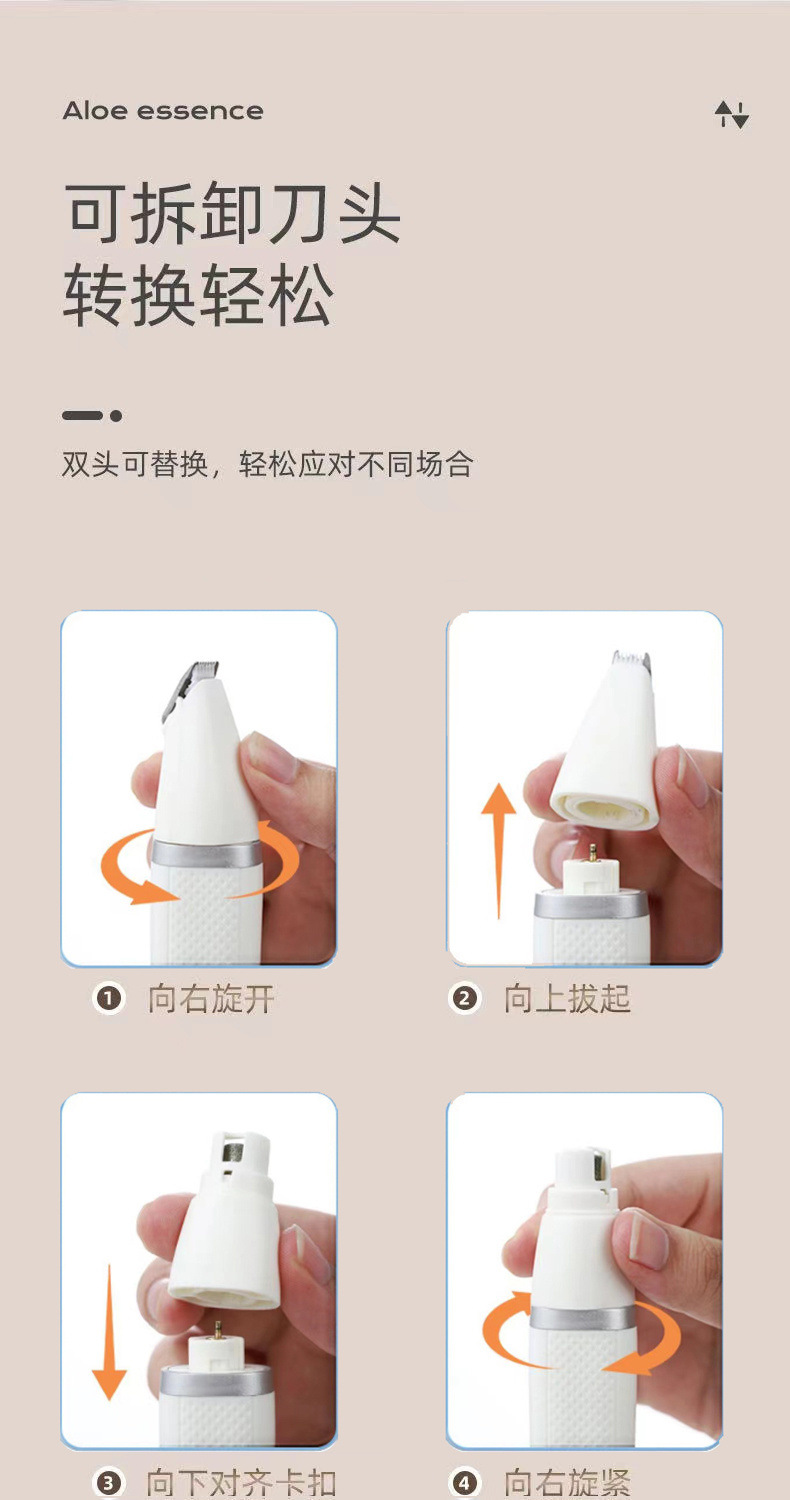 Aloe essence

可拆卸刀头
转换轻松

双头可替换，轻松应对不同场合

❶ 向右旋开

❷ 向上拔起

❸ 向下对齐卡扣

❹ 向右旋紧