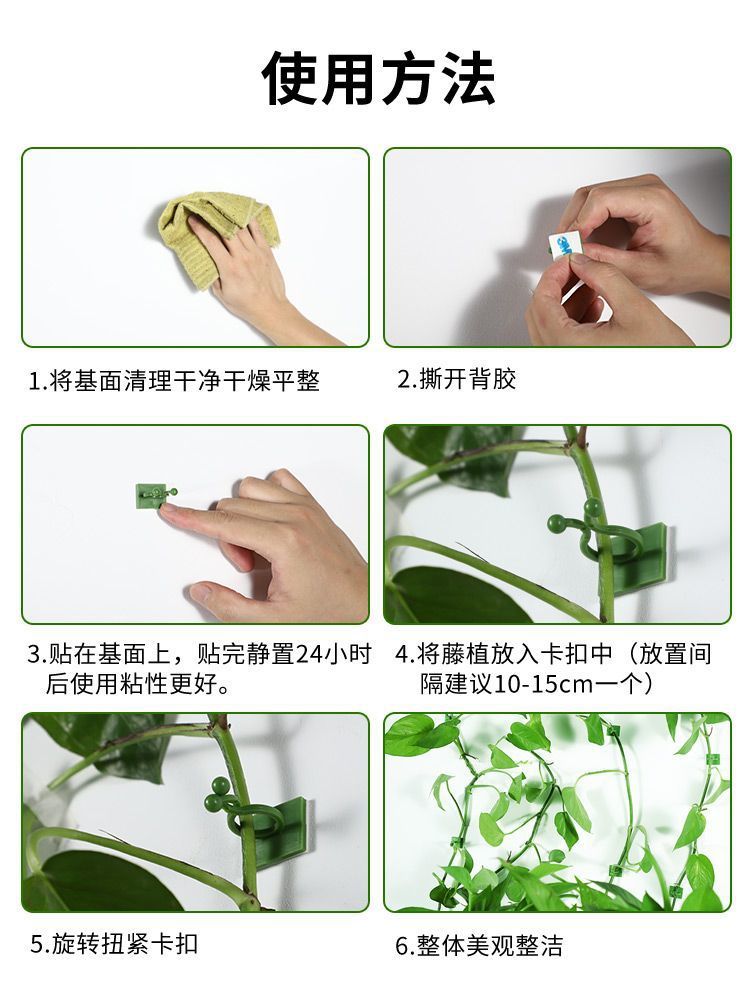 使用方法

1.将基面清理干净干燥平整

2.撕开背胶

3.贴在基面上，贴完静置24小时后使用粘性更好。

4.将藤植放入卡扣中（放置间隔建议10-15cm一个）

5.旋转扭紧卡扣

6.整体美观整洁