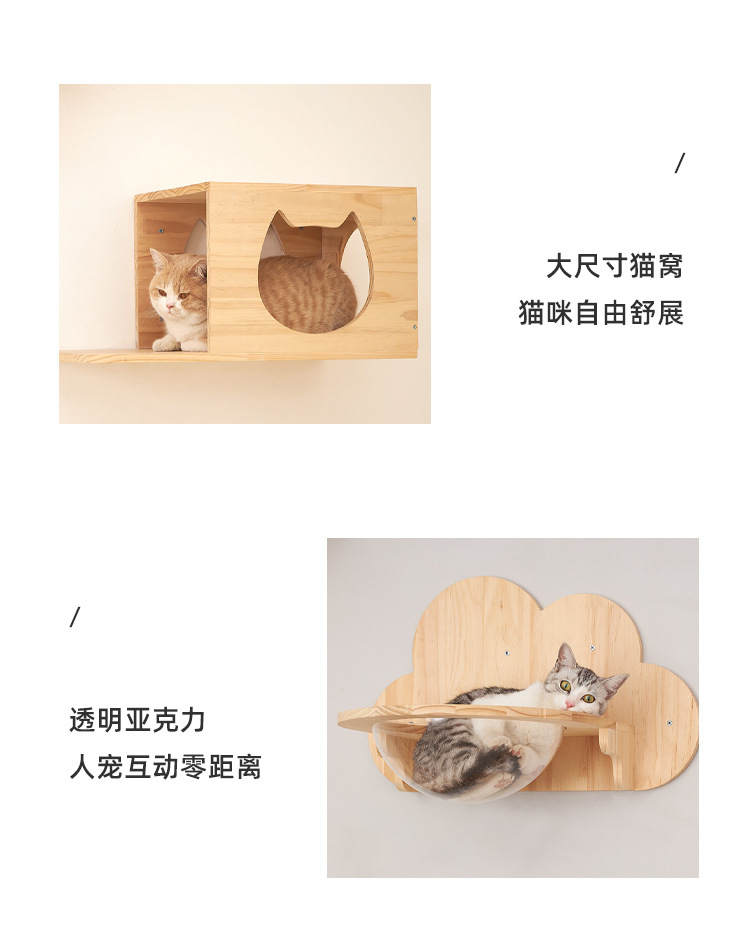 /

大尺寸猫窝
猫咪自由舒展

/

透明亚克力
人宠互动零距离