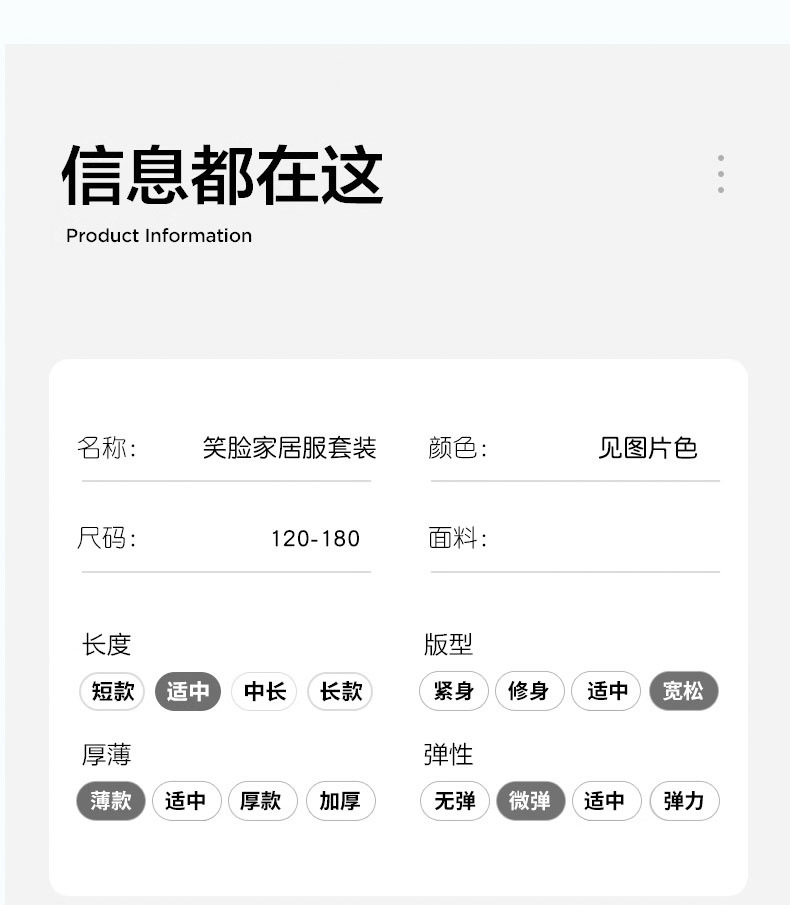 信息都在这
Product Information

名称: 笑脸家居服套装

尺码: 120-180

长度
短款 适中 中长 长款

厚薄
薄款 适中 厚款 加厚

颜色: 见图片色

面料:

版型
紧身 修身 适中 宽松

弹性
无弹 微弹 适中 弹力