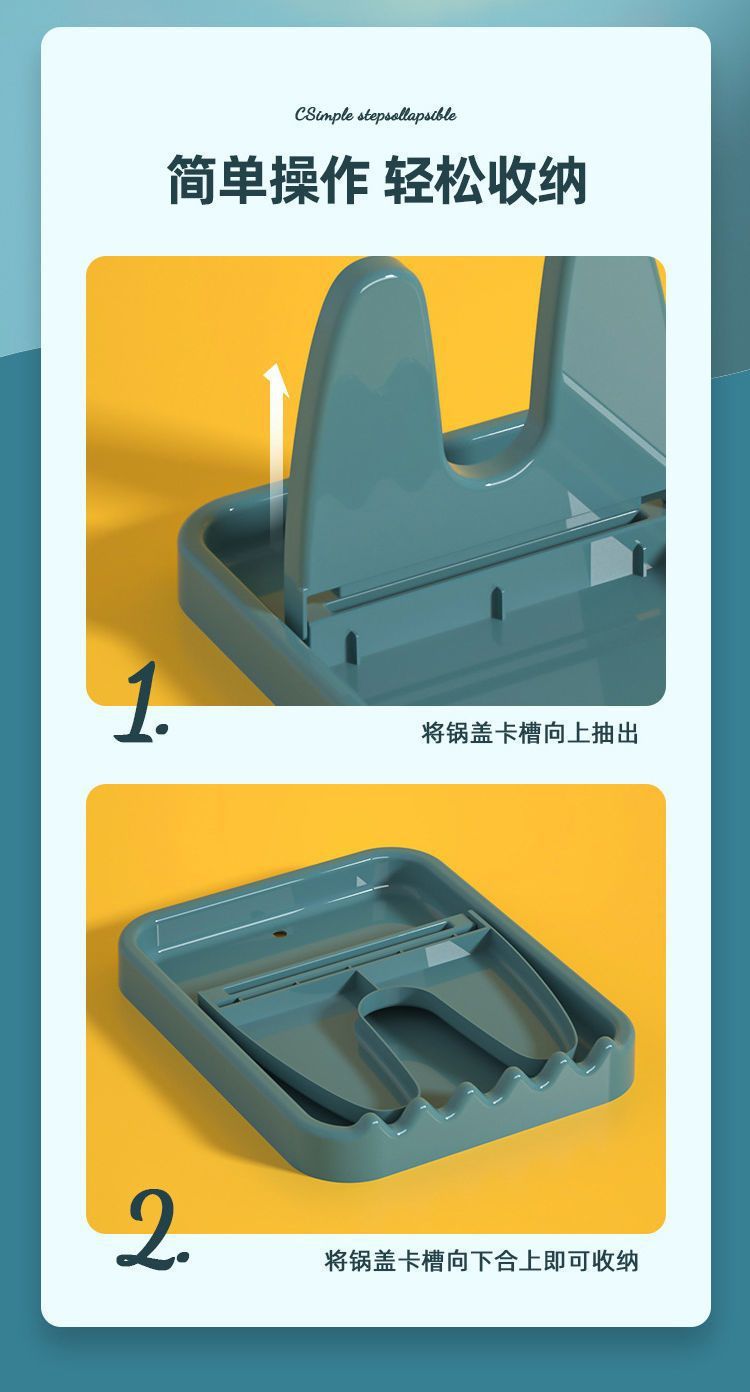 CSimple stepsollapsible

简单操作 轻松收纳

1.

将锅盖卡槽向上抽出

2.

将锅盖卡槽向下合上即可收纳