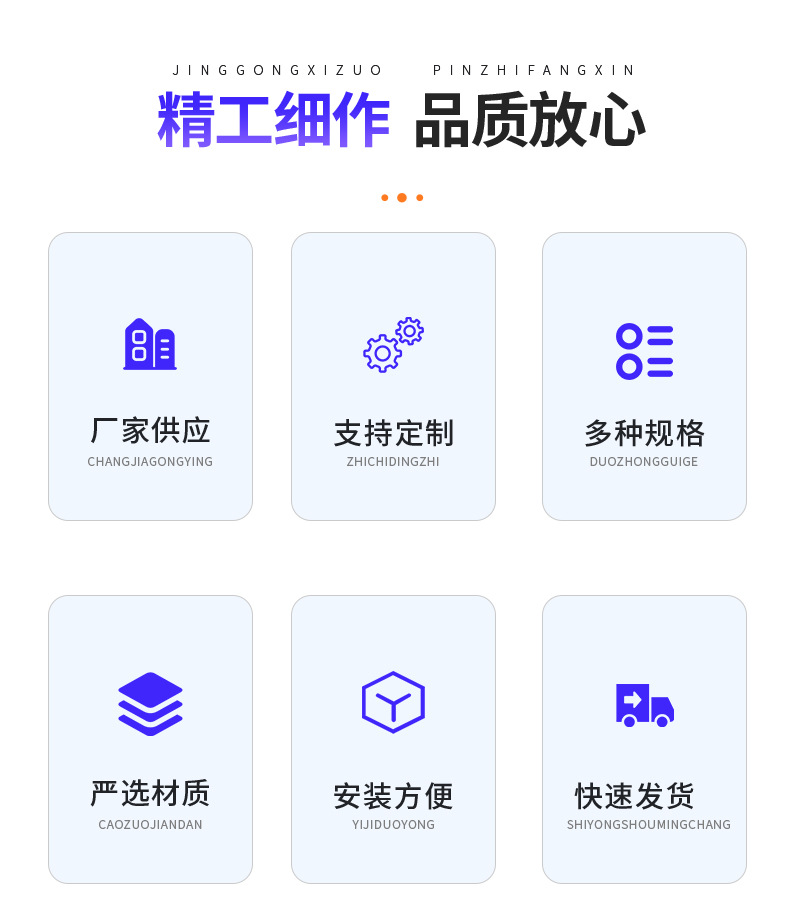 JINGGONGXIZUO PINZHIFANGXIN

精工细作 品质放心

厂家供应
CHANGJIAGONGYING

支持定制
ZHICHIDINGZHI

多种规格
DUOZHONGGUIGE

严选材质
CAOZUOJIANDAN

安装方便
YIJIDUOYONG

快速发货
SHIYONGSHOUMINGCHANG