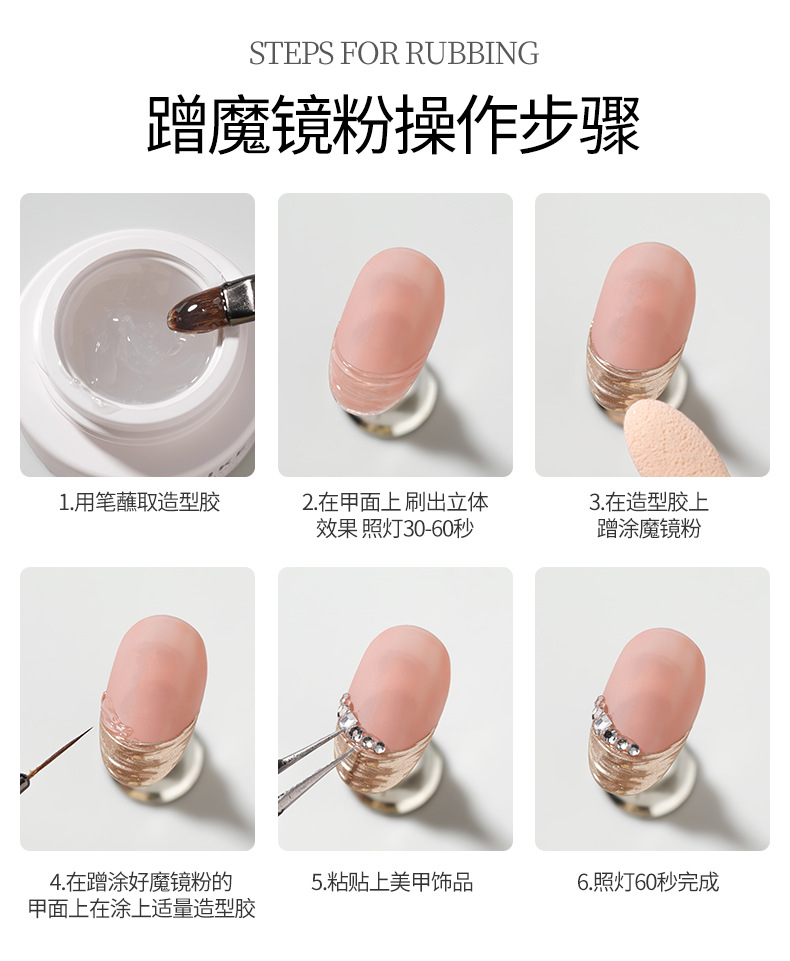 STEPS FOR RUBBING

蹭魔镜粉操作步骤

1.用笔蘸取造型胶

2.在甲面上 刷出立体效果 照灯30-60秒

3.在造型胶上蹭涂魔镜粉

4.在蹭涂好魔镜粉的甲面上在涂上适量造型胶

5.粘贴上美甲饰品

6.照灯60秒完成