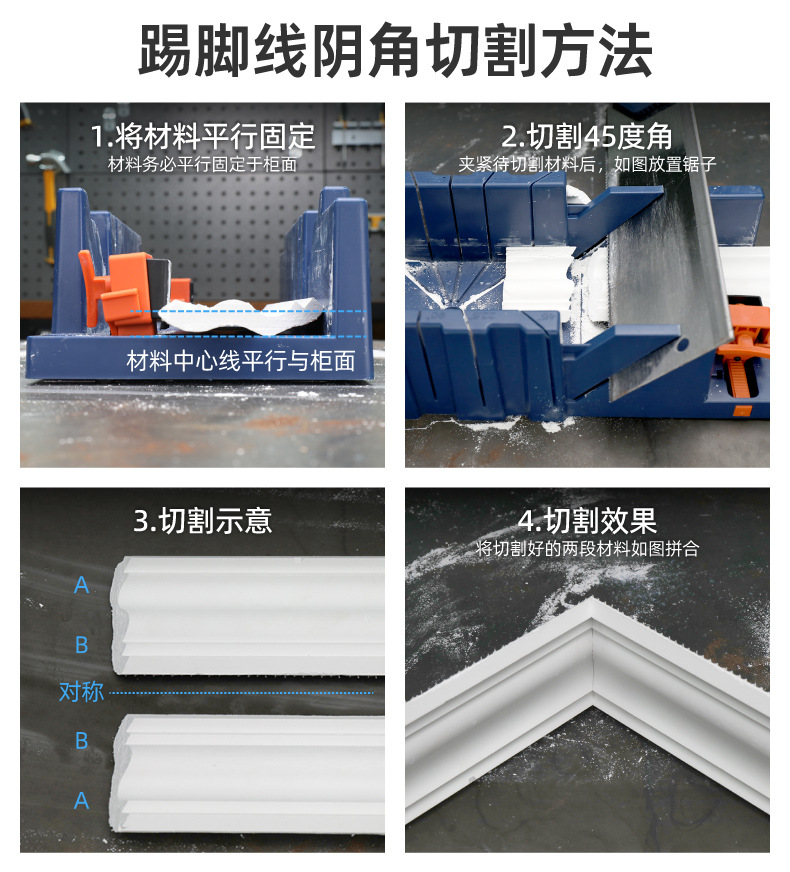 踢脚线阴角切割方法

1.将材料平行固定
材料务必平行固定于柜面

材料中心线平行与柜面

2.切割45度角
夹紧待切割材料后，如图放置锯子

3.切割示意

A

B

对称

B

A

4.切割效果
将切割好的两段材料如图拼合