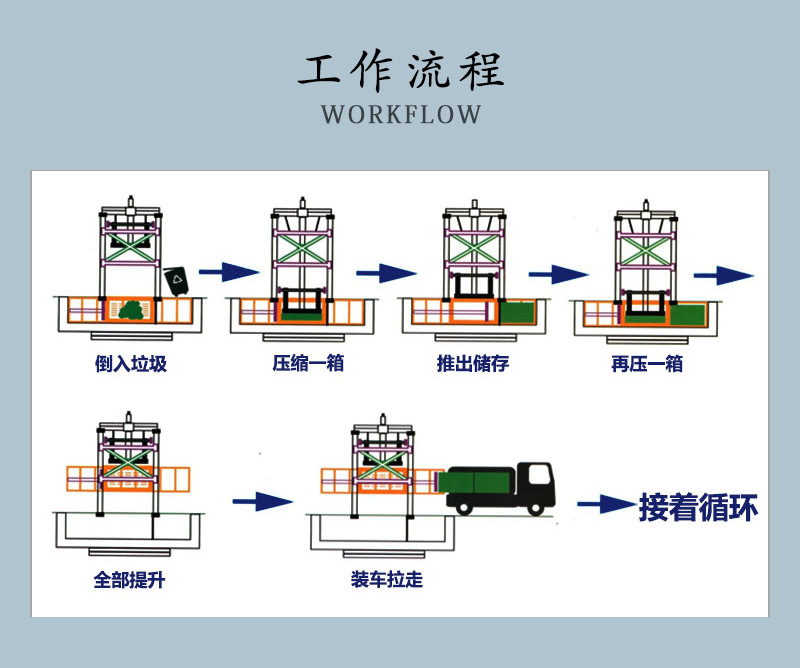 工作流程
WORKFLOW

倒入垃圾

压缩一箱

推出储存

再压一箱

全部提升

装车拉走

接着循环