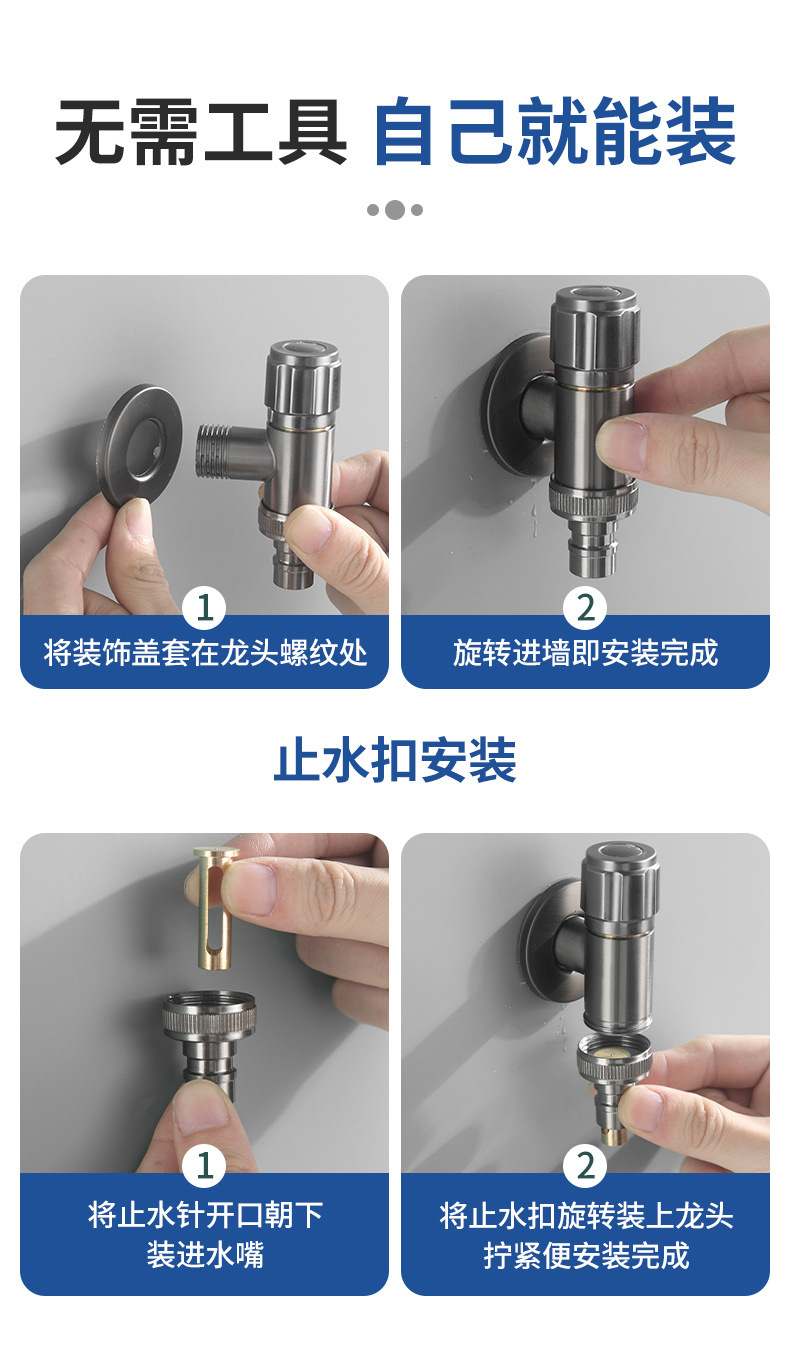 无需工具 自己就能装

1
将装饰盖套在龙头螺纹处

2
旋转进墙即安装完成

止水扣安装

1
将止水针开口朝下
装进水嘴

2
将止水扣旋转装上龙头
拧紧便安装完成