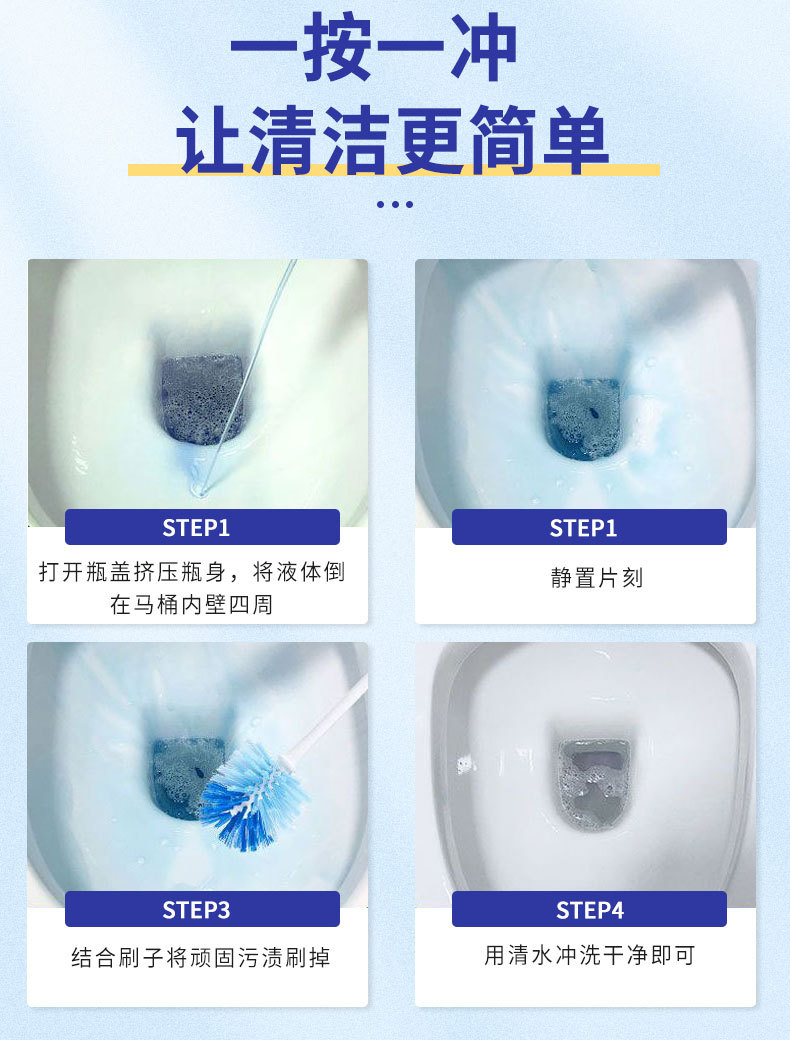 一按一冲
让清洁更简单

STEP1
打开瓶盖挤压瓶身，将液体倒在马桶内壁四周

STEP1
静置片刻

STEP3
结合刷子将顽固污渍刷掉

STEP4
用清水冲洗干净即可