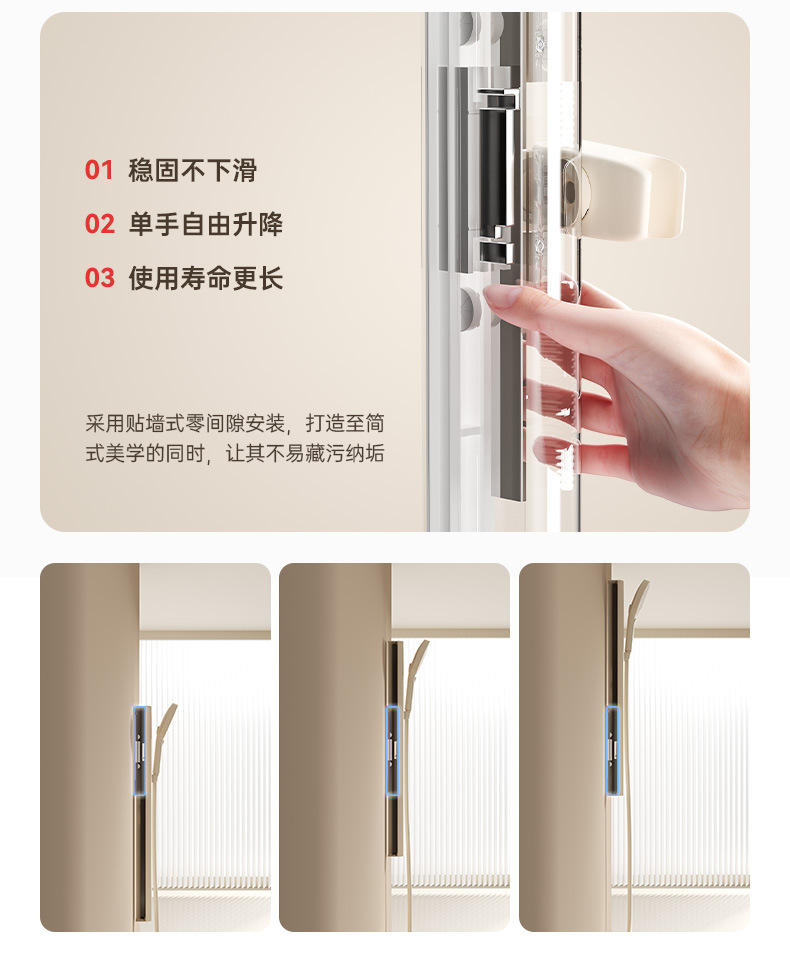 01 稳固不下滑

02 单手自由升降

03 使用寿命更长

采用贴墙式零间隙安装，打造至简式美学的同时，让其不易藏污纳垢