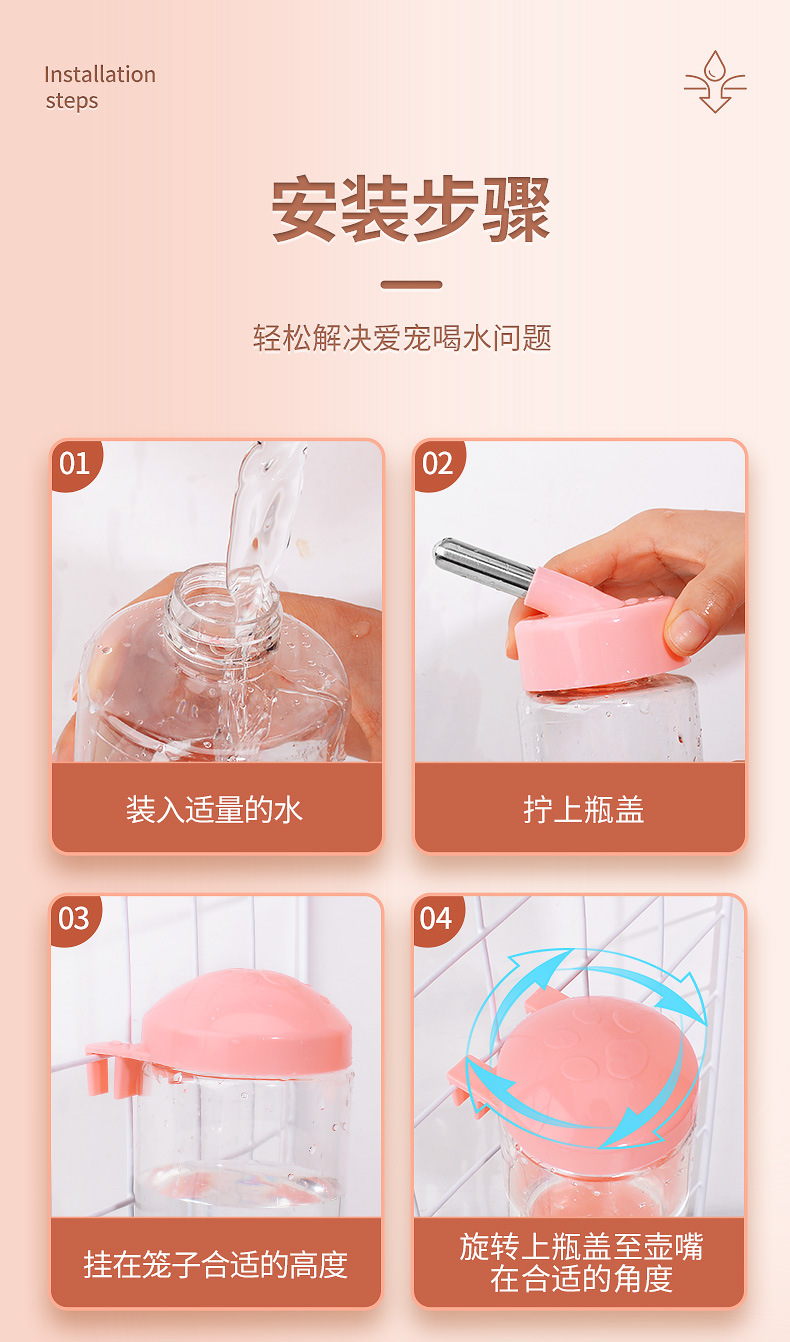 Installation steps

安装步骤

轻松解决爱宠喝水问题

01

装入适量的水

02

拧上瓶盖

03

挂在笼子合适的高度

04

旋转上瓶盖至壶嘴在合适的角度