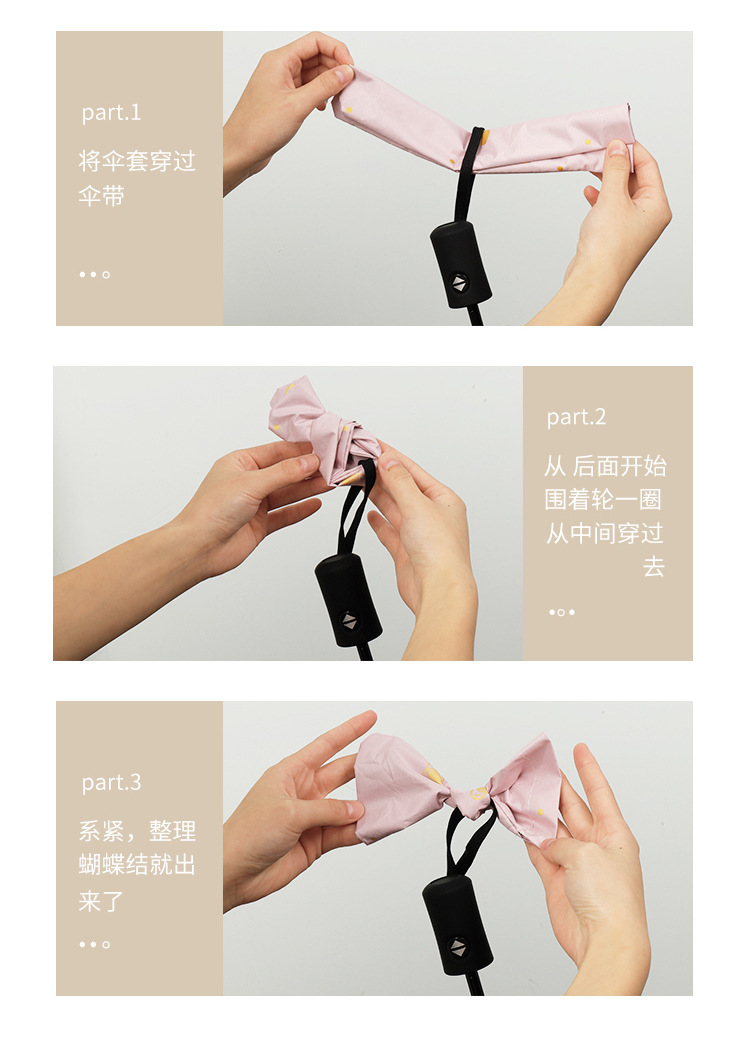 part.1

将伞套穿过伞带

part.2

从 后面开始围着轮一圈从中间穿过去

part.3

系紧，整理蝴蝶结就出来了