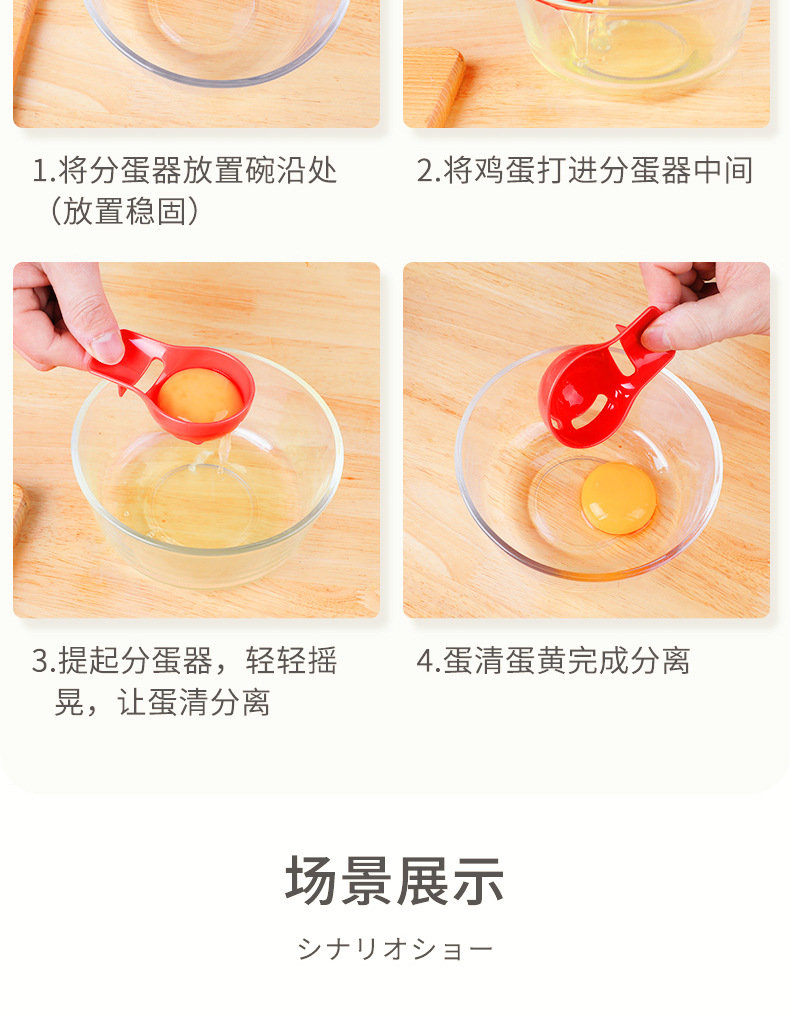 1.将分蛋器放置碗沿处（放置稳固）

2.将鸡蛋打进分蛋器中间

3.提起分蛋器，轻轻摇晃，让蛋清分离

4.蛋清蛋黄完成分离

场景展示

シナリオショー