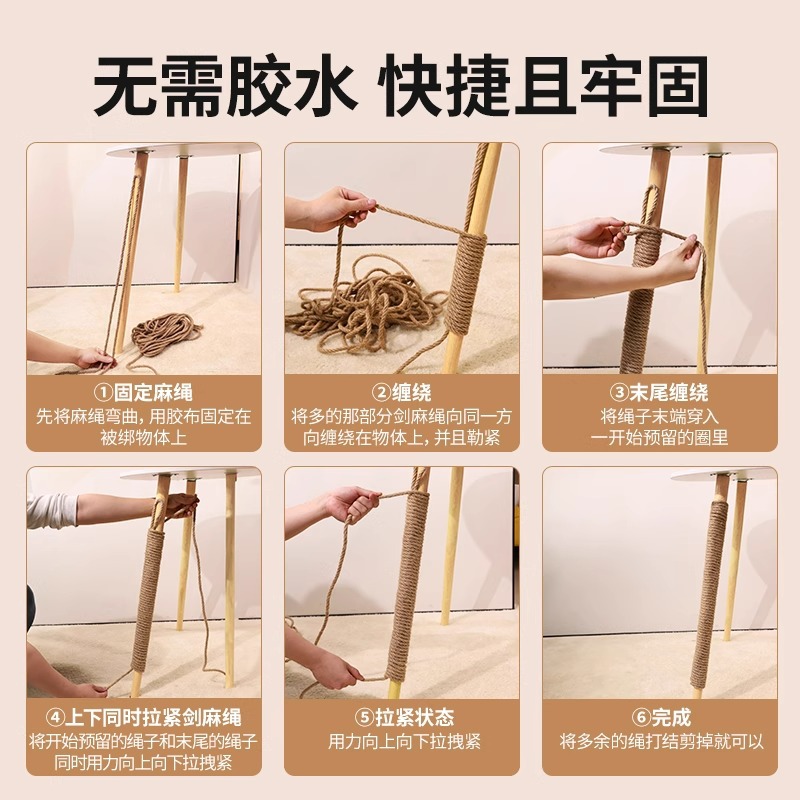 无需胶水 快捷且牢固

①固定麻绳
先将麻绳弯曲，用胶布固定在被绑物体上

②缠绕
将多的那部分剑麻绳向同一方向缠绕在物体上，并且勒紧

③末尾缠绕
将绳子末端穿入一开始预留的圈里

④上下同时拉紧剑麻绳
将开始预留的绳子和末尾的绳子同时用力向上向下拉拽紧

⑤拉紧状态
用力向上向下拉拽紧

⑥完成
将多余的绳打结剪掉就可以