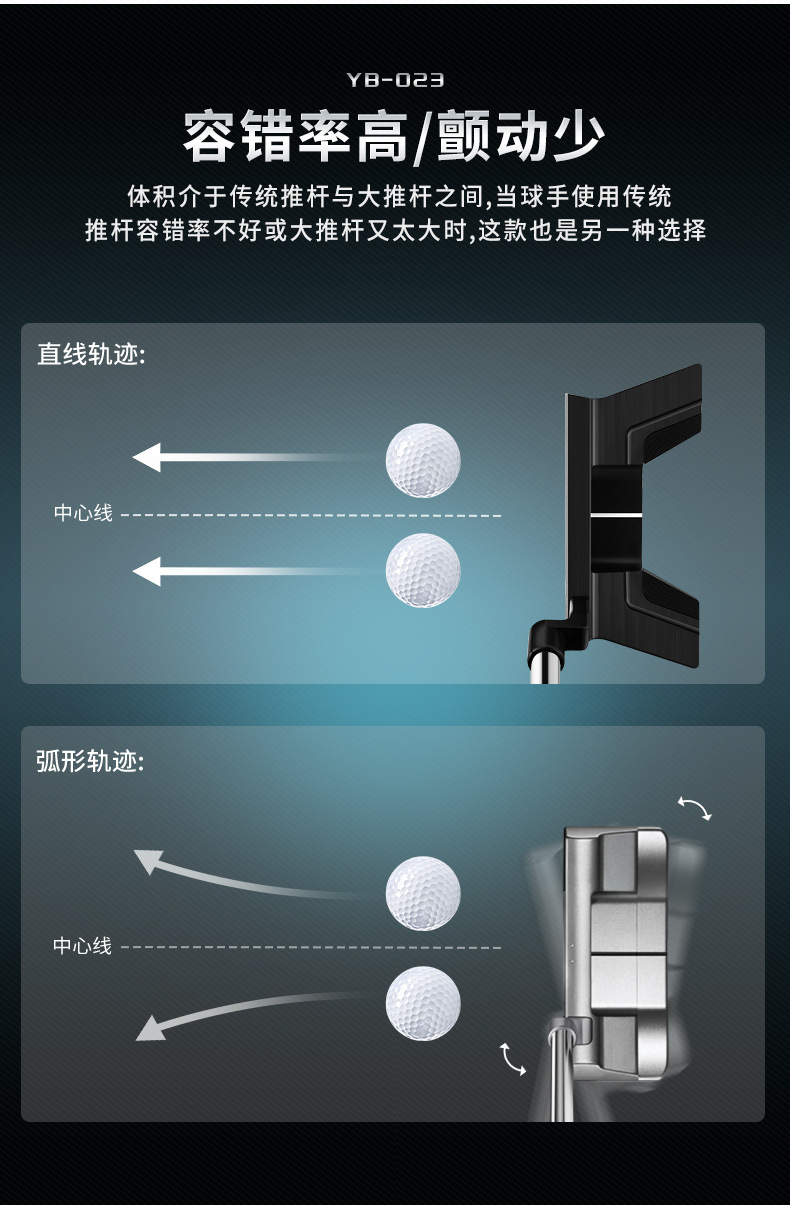 YB-023

容错率高/颤动少

体积介于传统推杆与大推杆之间,当球手使用传统推杆容错率不好或大推杆又太大时,这款也是另一种选择

直线轨迹:

中心线

弧形轨迹:

中心线