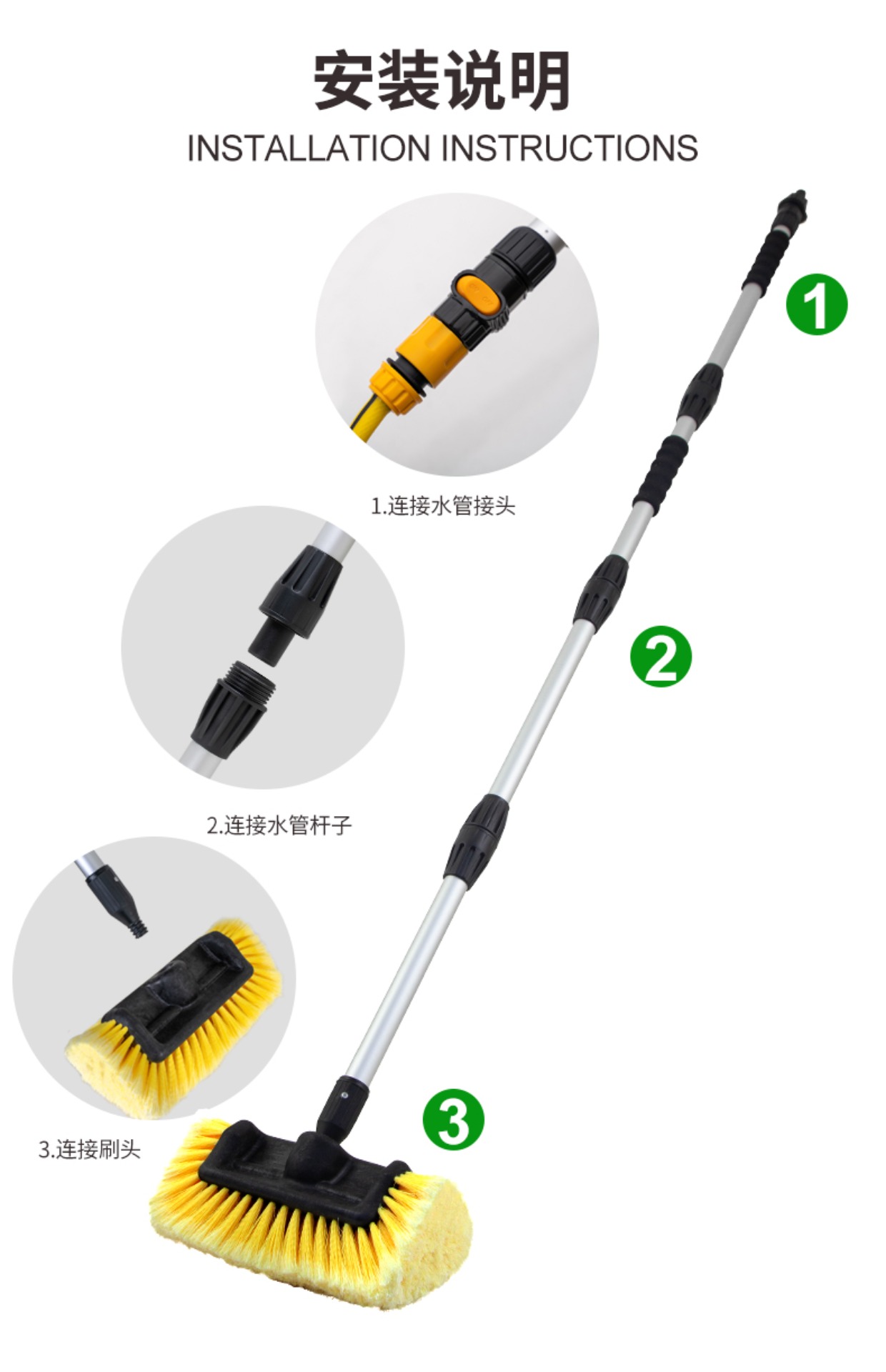 安装说明

INSTALLATION INSTRUCTIONS

1

1.连接水管接头

2

2.连接水管杆子

3

3.连接刷头