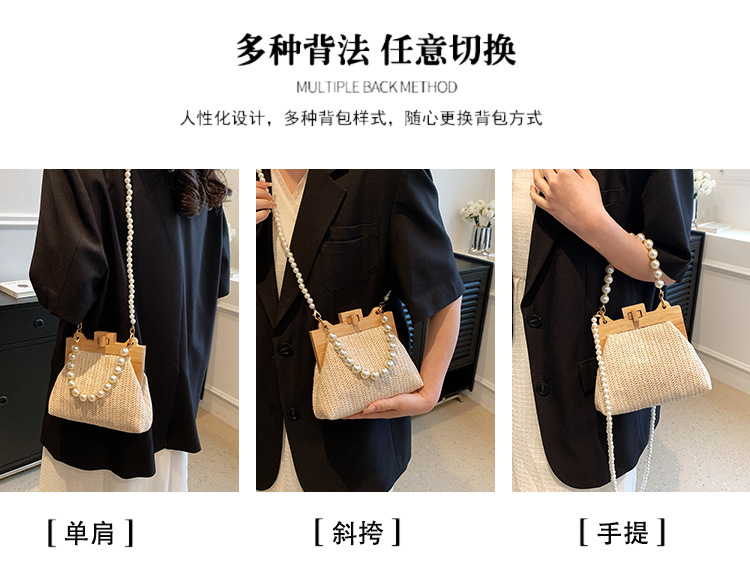 多种背法 任意切换

MULTIPLE BACK METHOD

人性化设计，多种背包样式，随心更换背包方式

[ 单肩 ]

[ 斜挎 ]

[ 手提 ]